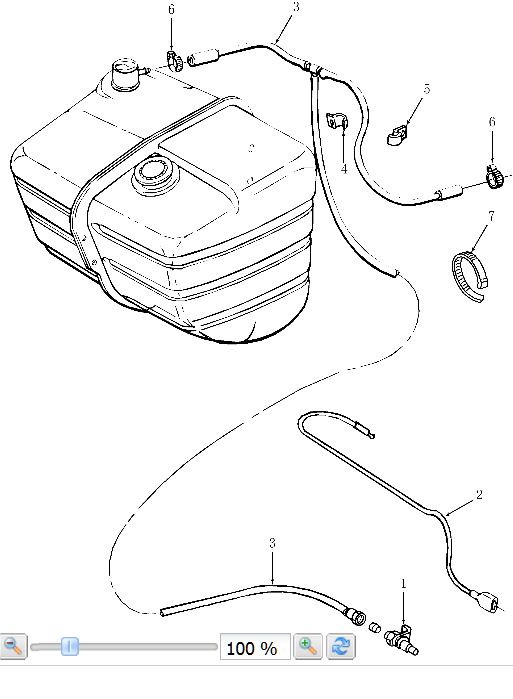 6
3
5
6
4
7
2
3
1
100 %