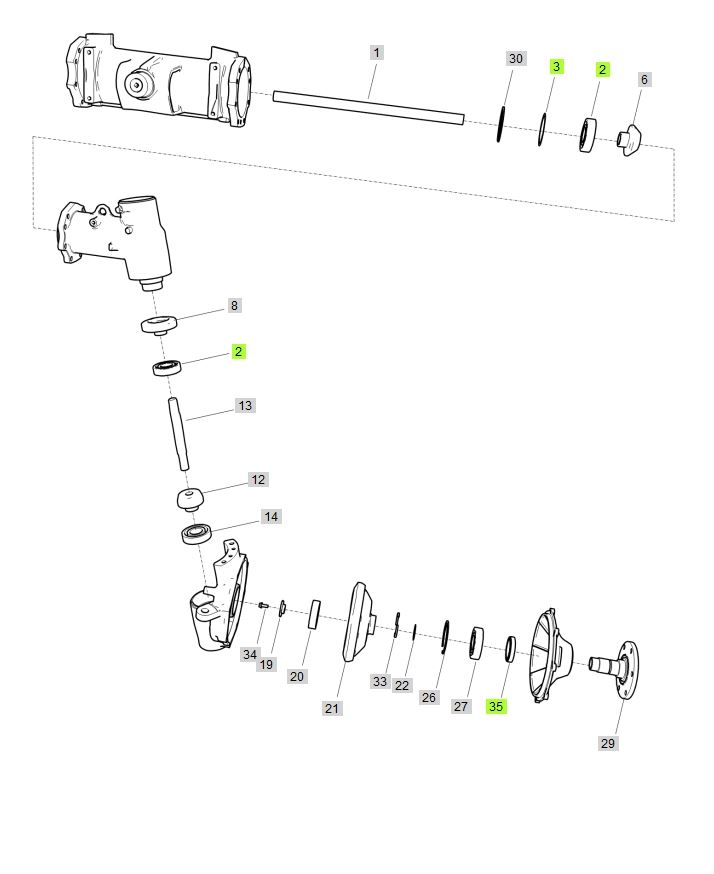 1
30
3
2
6
8
2
13
12
14
34
19
20
21
33
22
26
27
35
29