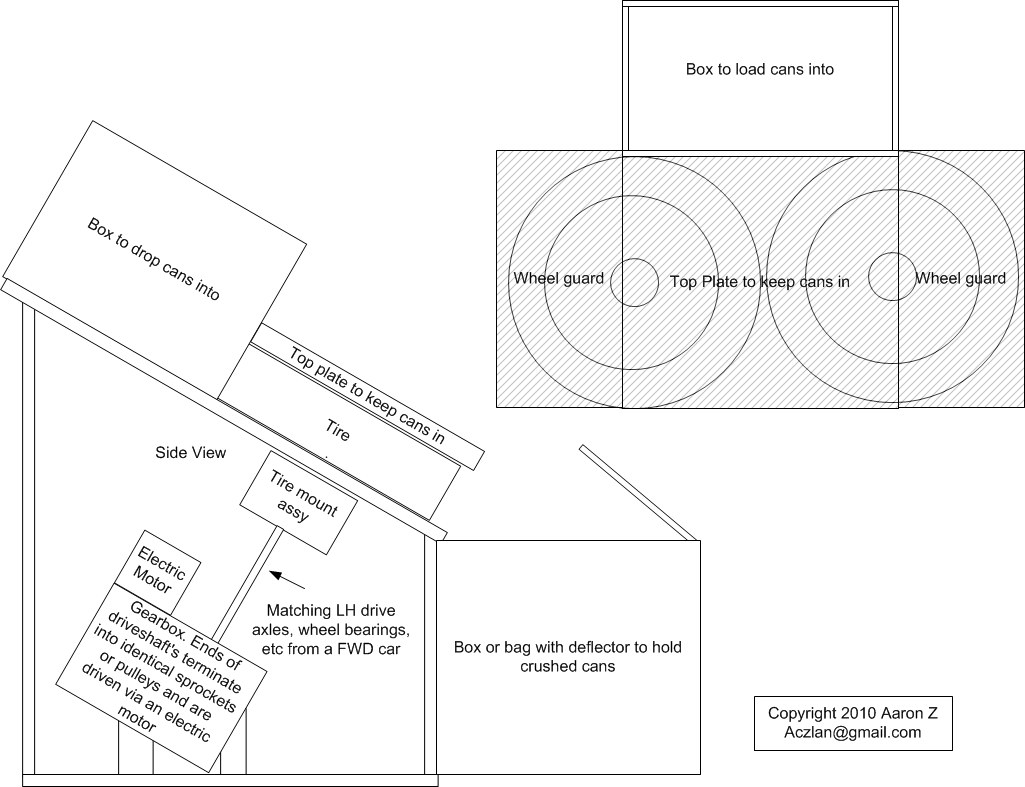 Box to load cans into

Wheel guard

Top Plate to keep cans in

Wheel guard

Box to drop cans into

Top plate to keep cans in

Tire

Side View

Tire mount assy

Electric Motor

Gearbox. Ends of driveshaft's terminate into identical sprockets or pulleys and are driven via an electric motor

Matching LH drive axles, wheel bearings, etc from a FWD car

Box or bag with deflector to hold crushed cans

Copyright 2010 Aaron Z
Aczlan@gmail.com