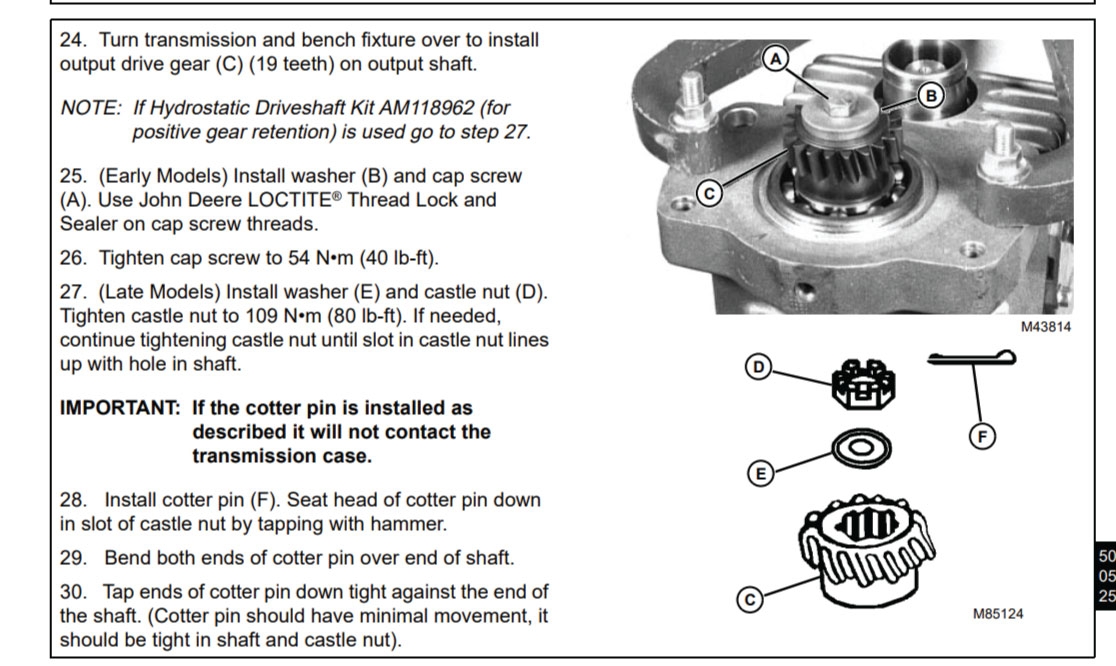 24. Turn transmission and bench fixture over to install output drive gear (C) (19 teeth) on output shaft.

NOTE: If Hydrostatic Driveshaft Kit AM118962 (for positive gear retention) is used go to step 27.

25. (Early Models) Install washer (B) and cap screw (A). Use John Deere LOCTITE® Thread Lock and Sealer on cap screw threads.

26. Tighten cap screw to 54 N•m (40 lb-ft).

27. (Late Models) Install washer (E) and castle nut (D). Tighten castle nut to 109 N•m (80 lb-ft). If needed, continue tightening castle nut until slot in castle nut lines up with hole in shaft.

IMPORTANT: If the cotter pin is installed as described it will not contact the transmission case.

28. Install cotter pin (F). Seat head of cotter pin down in slot of castle nut by tapping with hammer.

29. Bend both ends of cotter pin over end of shaft.

30. Tap ends of cotter pin down tight against the end of the shaft. (Cotter pin should have minimal movement, it should be tight in shaft and castle nut).

A
B
C
M43814

D
F
E
C
M85124

50
05
25