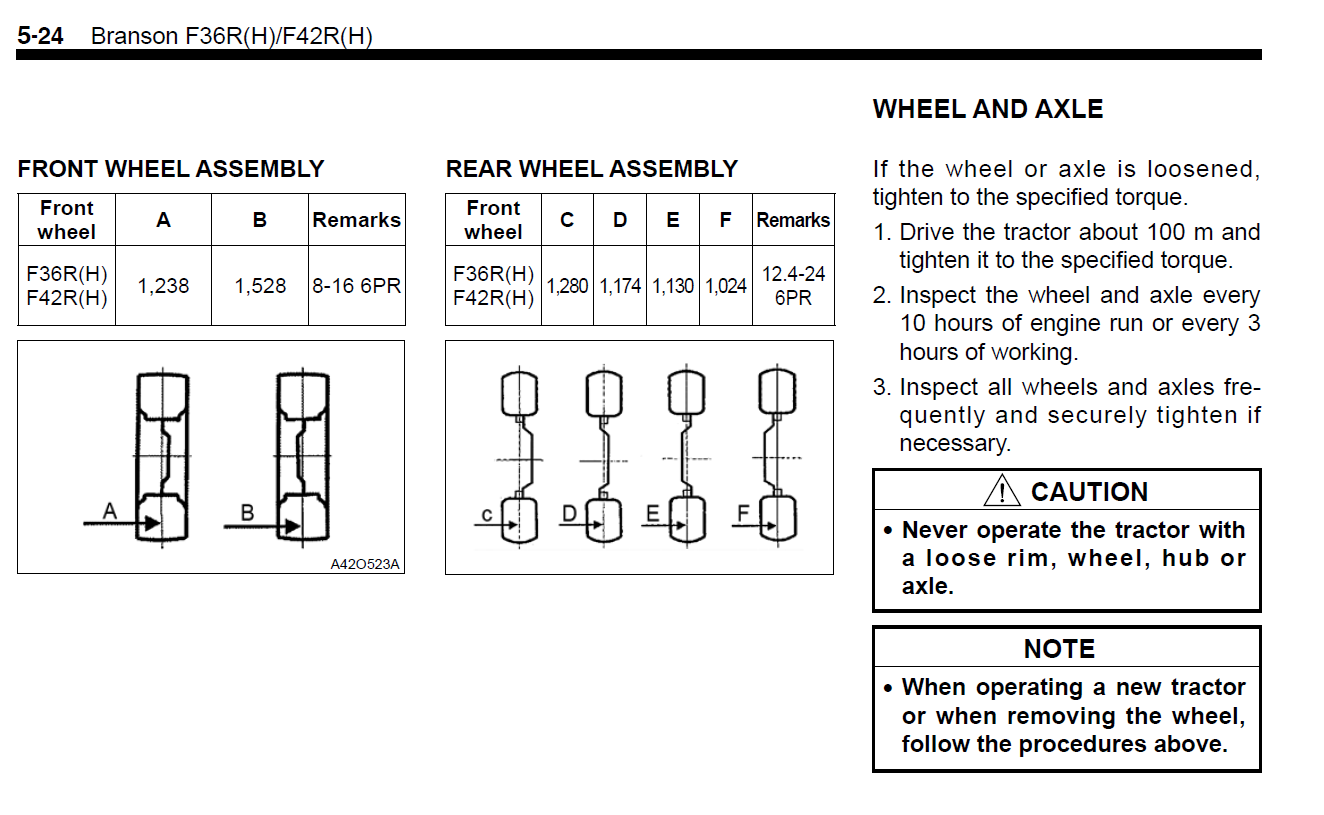 5-24 Branson F36R(H)/F42R(H)

FRONT WHEEL ASSEMBLY

| Front wheel | A | B | Remarks |
|---|---|---|---|
| F36R(H) F42R(H) | 1,238 | 1,528 | 8-16 6PR |

A

B

A42O523A

REAR WHEEL ASSEMBLY

| Front wheel | C | D | E | F | Remarks |
|---|---|---|---|---|---|
| F36R(H) F42R(H) | 1,280 | 1,174 | 1,130 | 1,024 | 12.4-24 6PR |

c

D

E

F

WHEEL AND AXLE

If the wheel or axle is loosened, tighten to the specified torque.

1. Drive the tractor about 100 m and tighten it to the specified torque.
2. Inspect the wheel and axle every 10 hours of engine run or every 3 hours of working.
3. Inspect all wheels and axles frequently and securely tighten if necessary.

CAUTION

• Never operate the tractor with a loose rim, wheel, hub or axle.

NOTE

• When operating a new tractor or when removing the wheel, follow the procedures above.