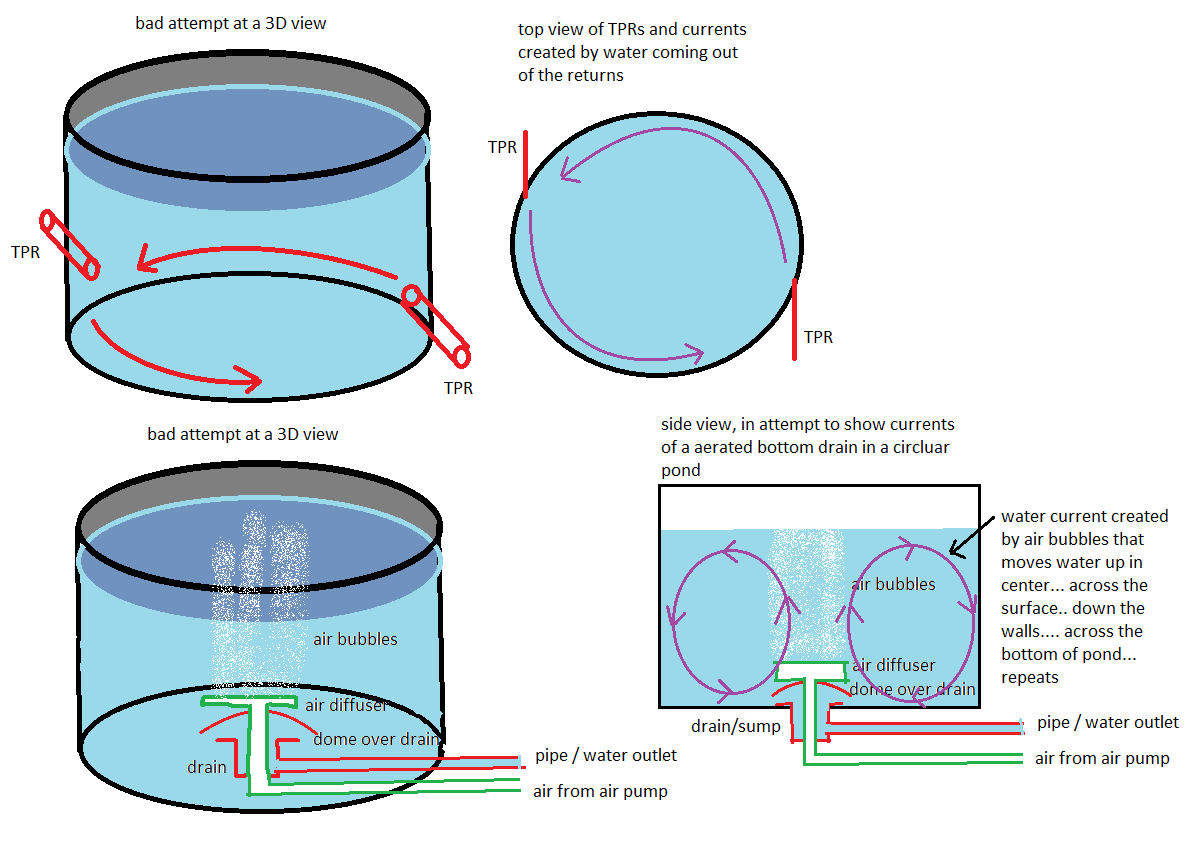 bad attempt at a 3D view

TPR

TPR

top view of TPRs and currents created by water coming out of the returns

TPR

TPR

bad attempt at a 3D view

air bubbles

air diffuser

dome over drain

drain

pipe / water outlet

air from air pump

side view, in attempt to show currents of a aerated bottom drain in a circluar pond

air bubbles

air diffuser

dome over drain

drain/sump

water current created by air bubbles that moves water up in center... across the surface.. down the walls.... across the bottom of pond... repeats

pipe / water outlet

air from air pump