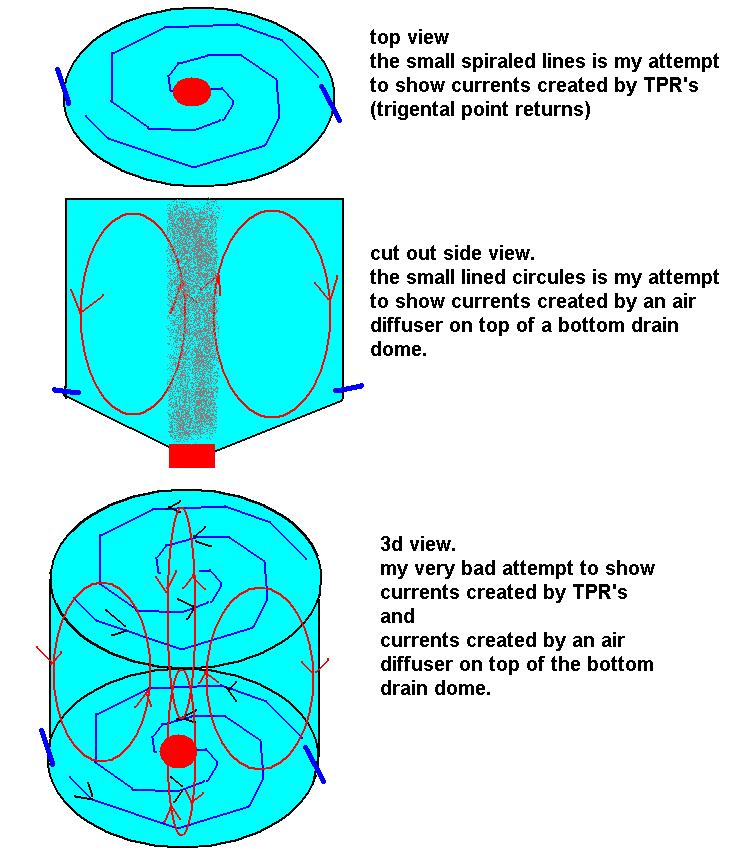 top view
the small spiraled lines is my attempt to show currents created by TPR's (trigental point returns)

cut out side view.
the small lined circules is my attempt to show currents created by an air diffuser on top of a bottom drain dome.

3d view.
my very bad attempt to show currents created by TPR's
and
currents created by an air diffuser on top of the bottom drain dome.