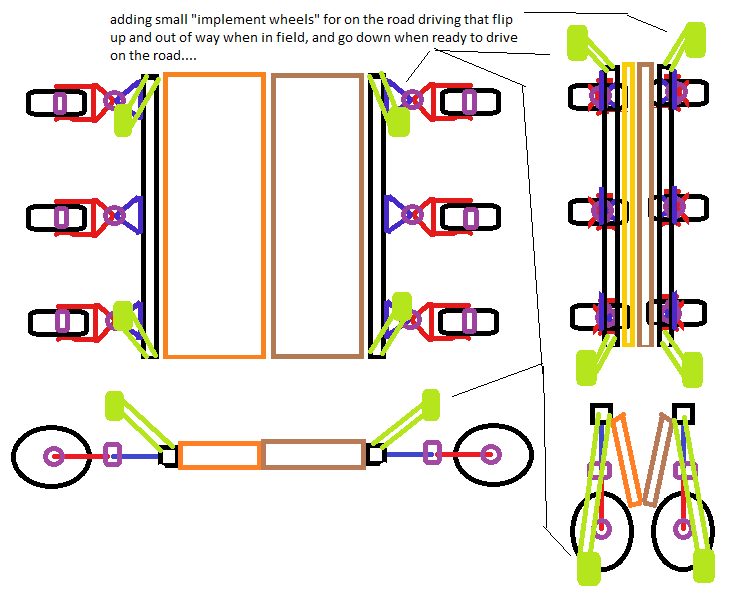 adding small "implement wheels" for on the road driving that flip up and out of way when in field, and go down when ready to drive on the road....