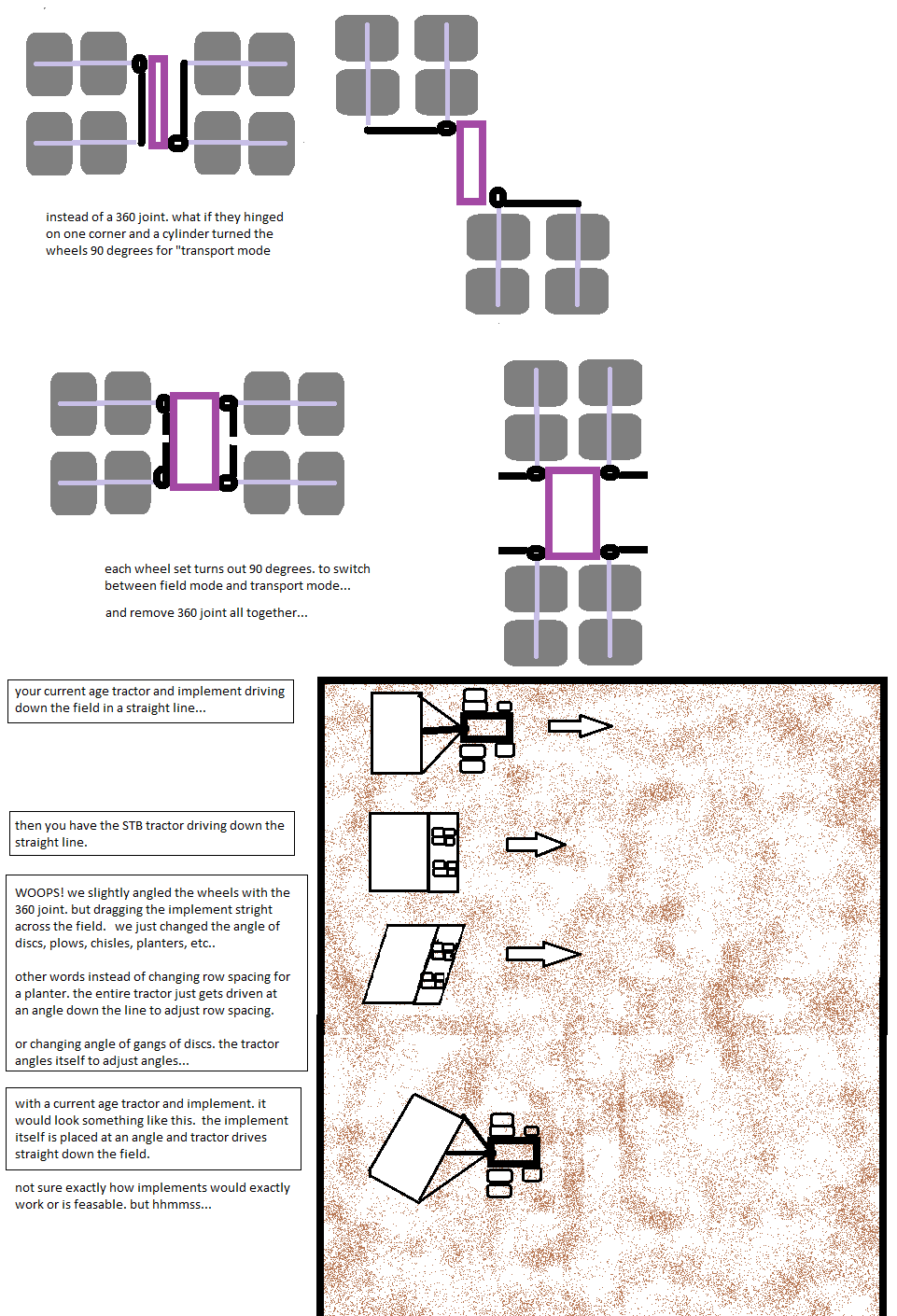 instead of a 360 joint. what if they hinged on one corner and a cylinder turned the wheels 90 degrees for "transport mode

each wheel set turns out 90 degrees. to switch between field mode and transport mode...

and remove 360 joint all together...

your current age tractor and implement driving down the field in a straight line...

then you have the STB tractor driving down the straight line.

WOOPS! we slightly angled the wheels with the 360 joint. but dragging the implement stright across the field. we just changed the angle of discs, plows, chisles, planters, etc..

other words instead of changing row spacing for a planter. the entire tractor just gets driven at an angle down the line to adjust row spacing.

or changing angle of gangs of discs. the tractor angles itself to adjust angles...

with a current age tractor and implement. it would look something like this. the implement itself is placed at an angle and tractor drives straight down the field.

not sure exactly how implements would exactly work or is feasable. but hhmmss...