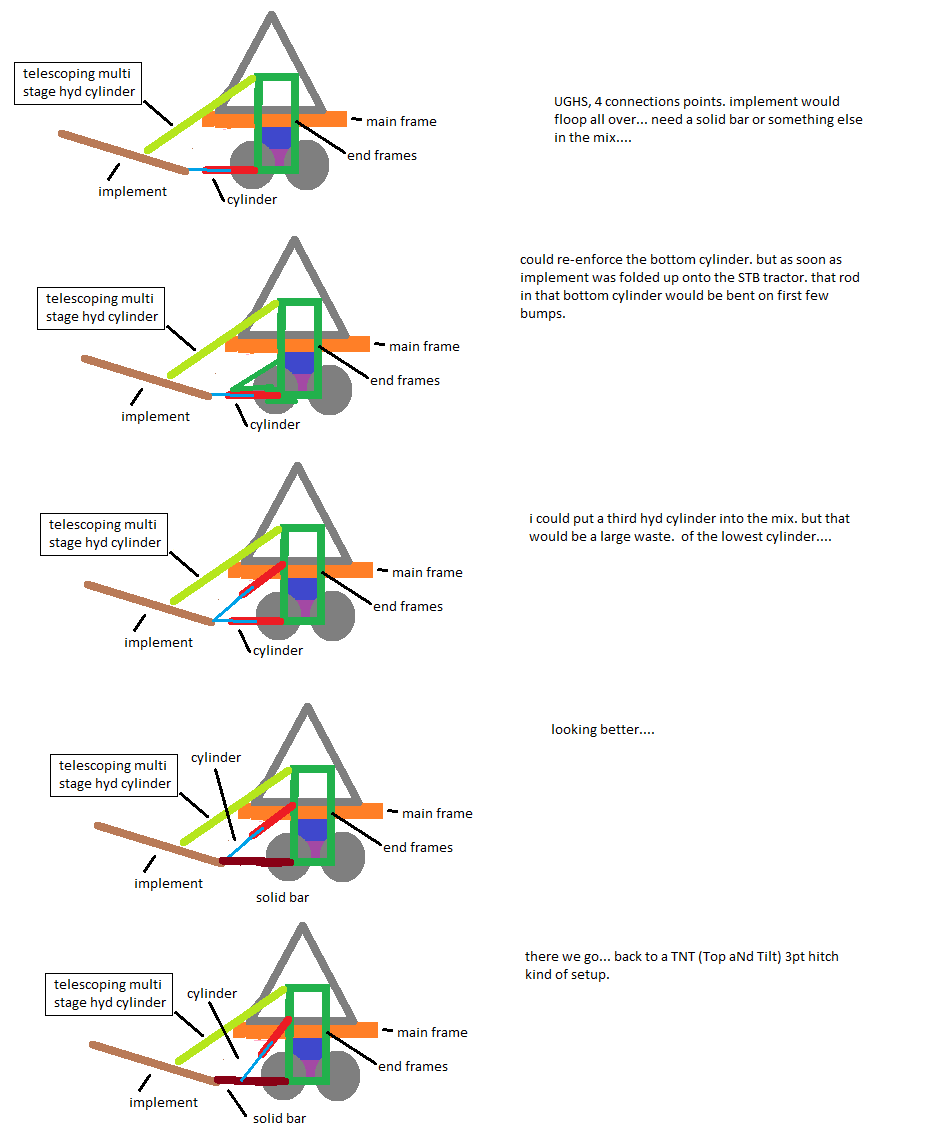 telescoping multi stage hyd cylinder

main frame

end frames

implement

cylinder

UGHS, 4 connections points. implement would floop all over... need a solid bar or something else in the mix....

telescoping multi stage hyd cylinder

main frame

end frames

implement

cylinder

could re-enforce the bottom cylinder. but as soon as implement was folded up onto the STB tractor. that rod in that bottom cylinder would be bent on first few bumps.

telescoping multi stage hyd cylinder

main frame

end frames

implement

cylinder

i could put a third hyd cylinder into the mix. but that would be a large waste. of the lowest cylinder....

telescoping multi stage hyd cylinder

cylinder

main frame

end frames

implement

solid bar

looking better....

telescoping multi stage hyd cylinder

cylinder

main frame

end frames

implement

solid bar

there we go... back to a TNT (Top aNd Tilt) 3pt hitch kind of setup.