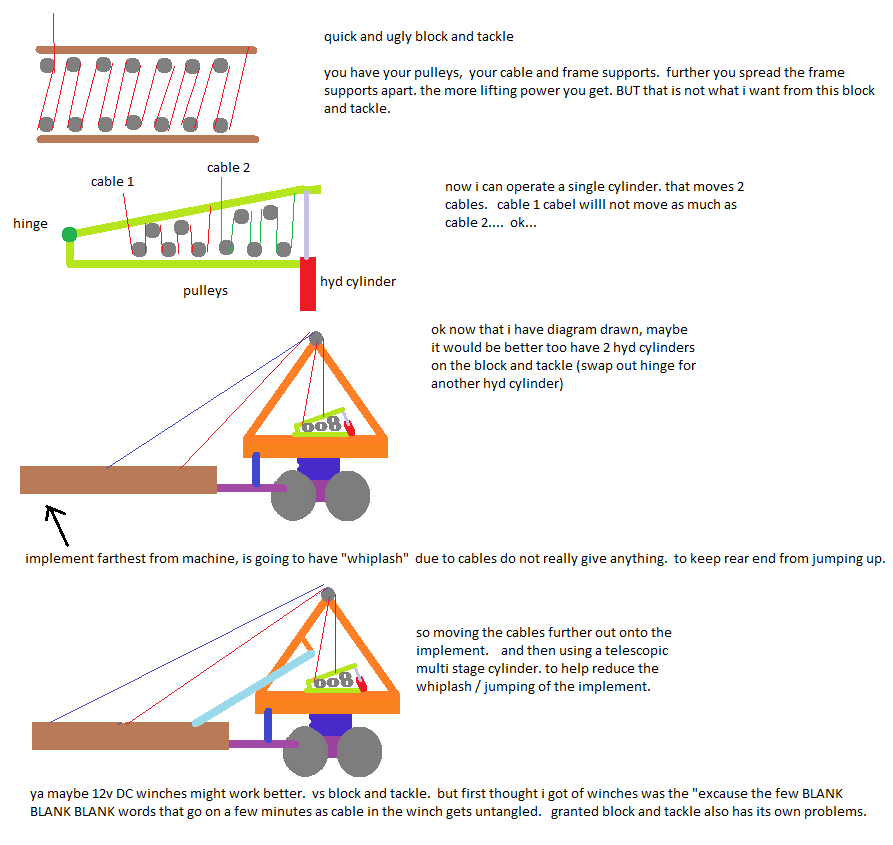 quick and ugly block and tackle

you have your pulleys, your cable and frame supports. further you spread the frame supports apart. the more lifting power you get. BUT that is not what i want from this block and tackle.

cable 1

cable 2

hinge

pulleys

hyd cylinder

now i can operate a single cylinder. that moves 2 cables. cable 1 cabel willl not move as much as cable 2.... ok...

ok now that i have diagram drawn, maybe it would be better too have 2 hyd cylinders on the block and tackle (swap out hinge for another hyd cylinder)

implement farthest from machine, is going to have "whiplash" due to cables do not really give anything. to keep rear end from jumping up.

so moving the cables further out onto the implement. and then using a telescopic multi stage cylinder. to help reduce the whiplash / jumping of the implement.

ya maybe 12v DC winches might work better. vs block and tackle. but first thought i got of winches was the "excause the few BLANK BLANK BLANK words that go on a few minutes as cable in the winch gets untangled. granted block and tackle also has its own problems.