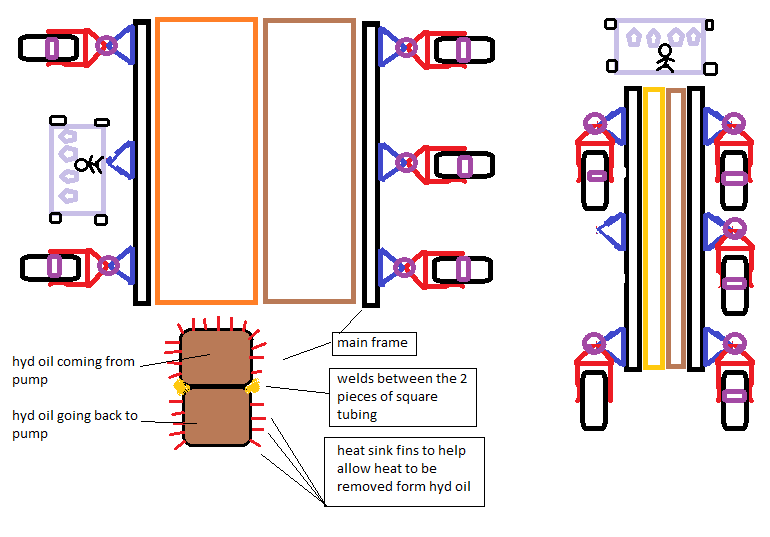 hyd oil coming from pump

hyd oil going back to pump

main frame

welds between the 2 pieces of square tubing

heat sink fins to help allow heat to be removed form hyd oil