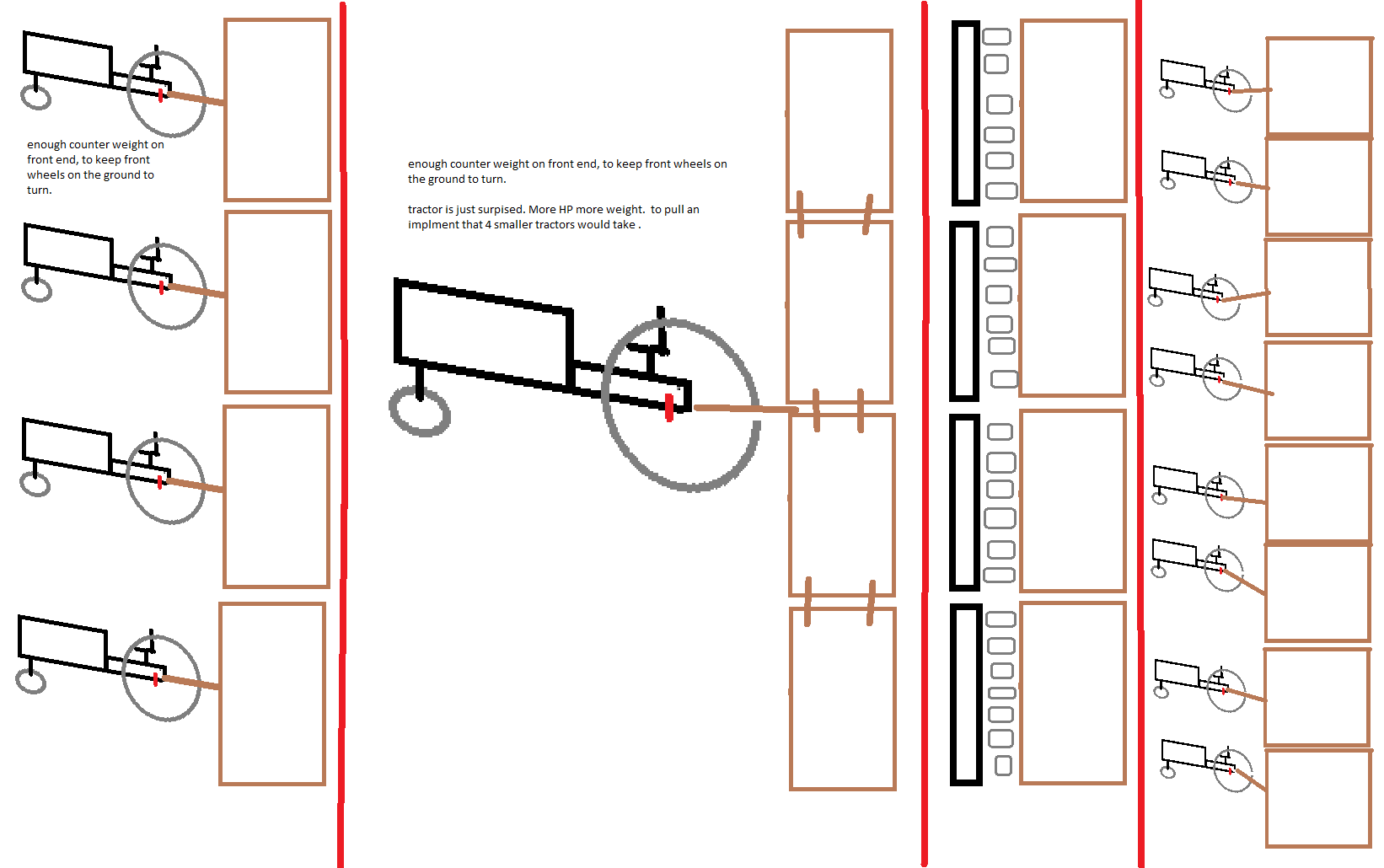 enough counter weight on front end, to keep front wheels on the ground to turn.

enough counter weight on front end, to keep front wheels on the ground to turn.

tractor is just surpised. More HP more weight. to pull an implment that 4 smaller tractors would take .