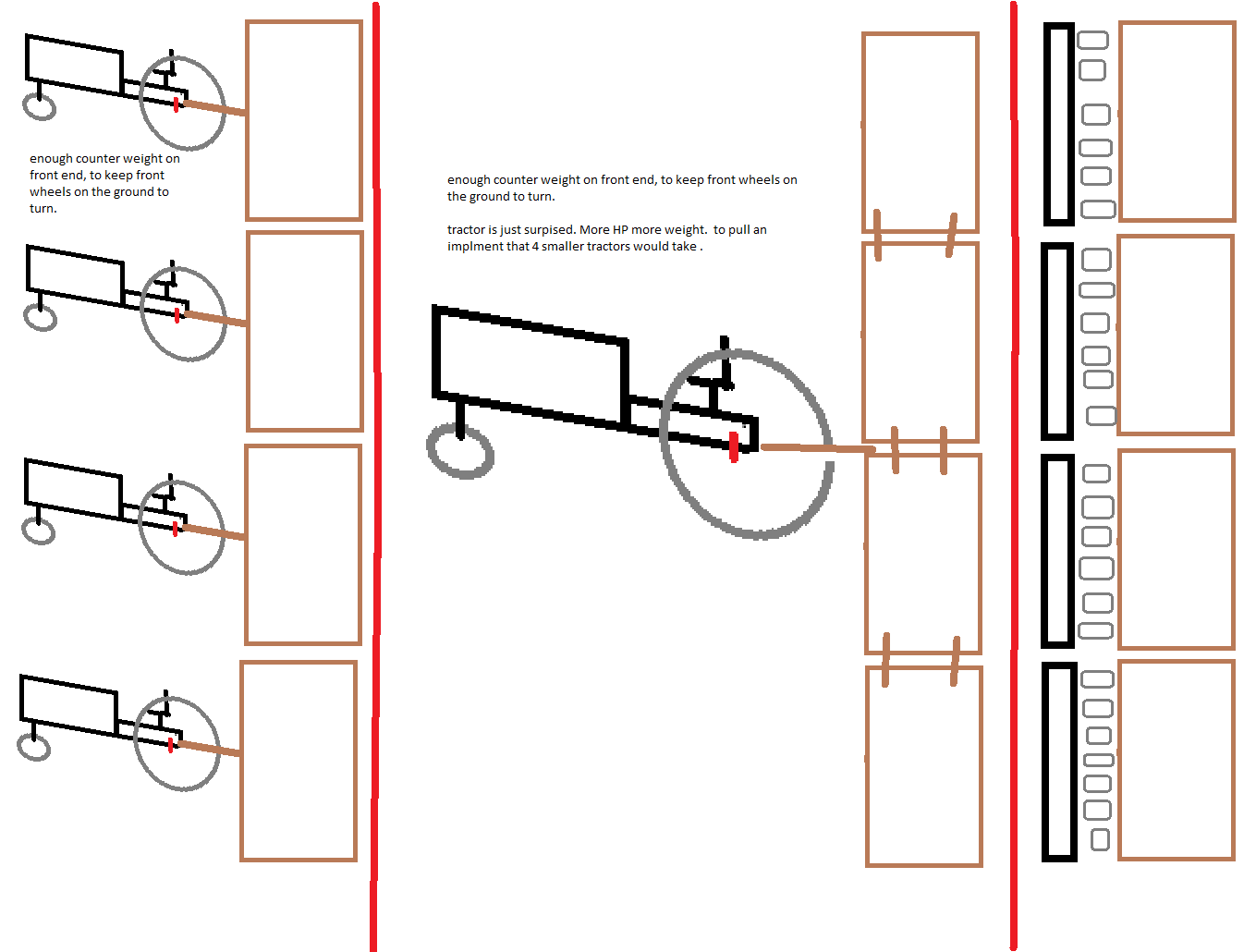 enough counter weight on front end, to keep front wheels on the ground to turn.

enough counter weight on front end, to keep front wheels on the ground to turn.

tractor is just surpised. More HP more weight.  to pull an implment that 4 smaller tractors would take .