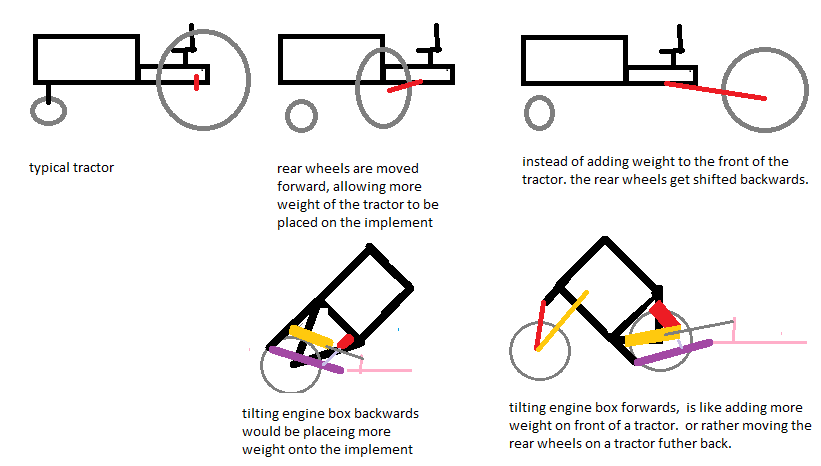 typical tractor

rear wheels are moved forward, allowing more weight of the tractor to be placed on the implement

instead of adding weight to the front of the tractor. the rear wheels get shifted backwards.

tilting engine box backwards would be placeing more weight onto the implement

tilting engine box forwards, is like adding more weight on front of a tractor. or rather moving the rear wheels on a tractor futher back.