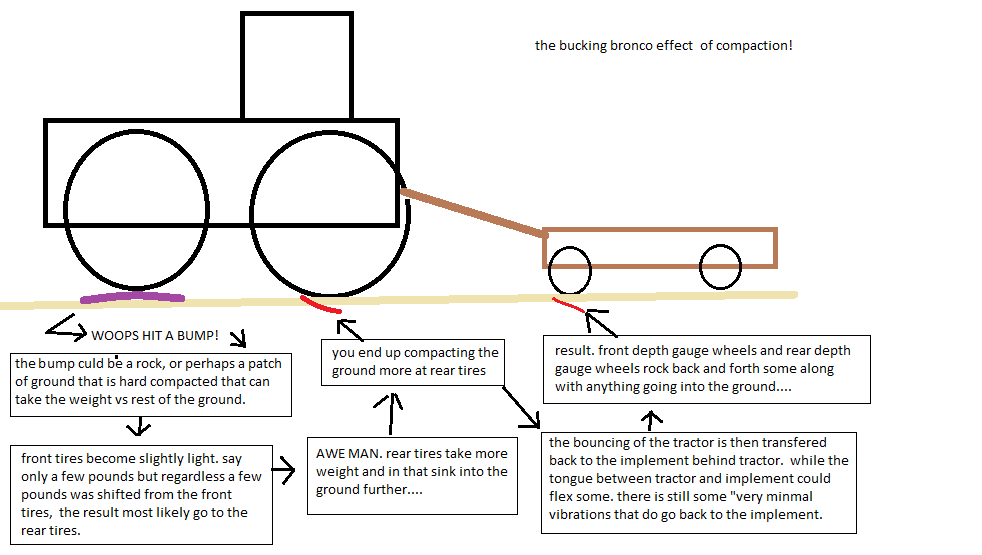 the bucking bronco effect of compaction!

WOOPS HIT A BUMP!

the bump culd be a rock, or perhaps a patch of ground that is hard compacted that can take the weight vs rest of the ground.

front tires become slightly light. say only a few pounds but regardless a few pounds was shifted from the front tires, the result most likely go to the rear tires.

AWE MAN. rear tires take more weight and in that sink into the ground further....

you end up compacting the ground more at rear tires

the bouncing of the tractor is then transfered back to the implement behind tractor. while the tongue between tractor and implement could flex some. there is still some "very minmal vibrations that do go back to the implement.

result. front depth gauge wheels and rear depth gauge wheels rock back and forth some along with anything going into the ground....