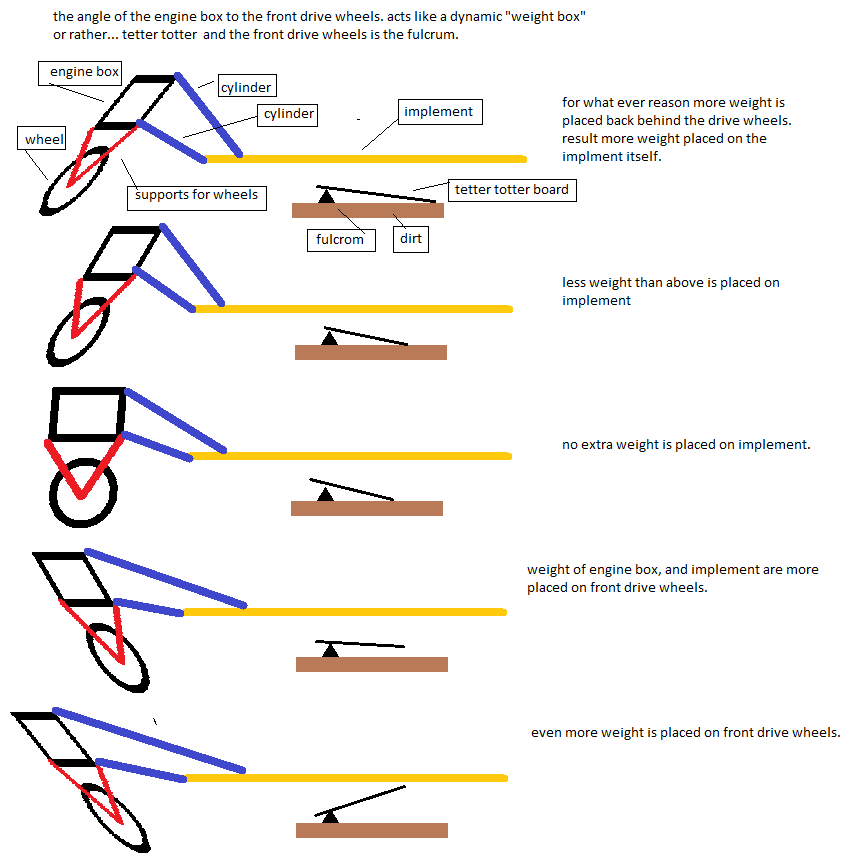 the angle of the engine box to the front drive wheels. acts like a dynamic "weight box" or rather... tetter totter and the front drive wheels is the fulcrum.

engine box

cylinder

cylinder

implement

wheel

supports for wheels

tetter totter board

fulcrom

dirt

for what ever reason more weight is placed back behind the drive wheels. result more weight placed on the implment itself.

less weight than above is placed on implement

no extra weight is placed on implement.

weight of engine box, and implement are more placed on front drive wheels.

even more weight is placed on front drive wheels.