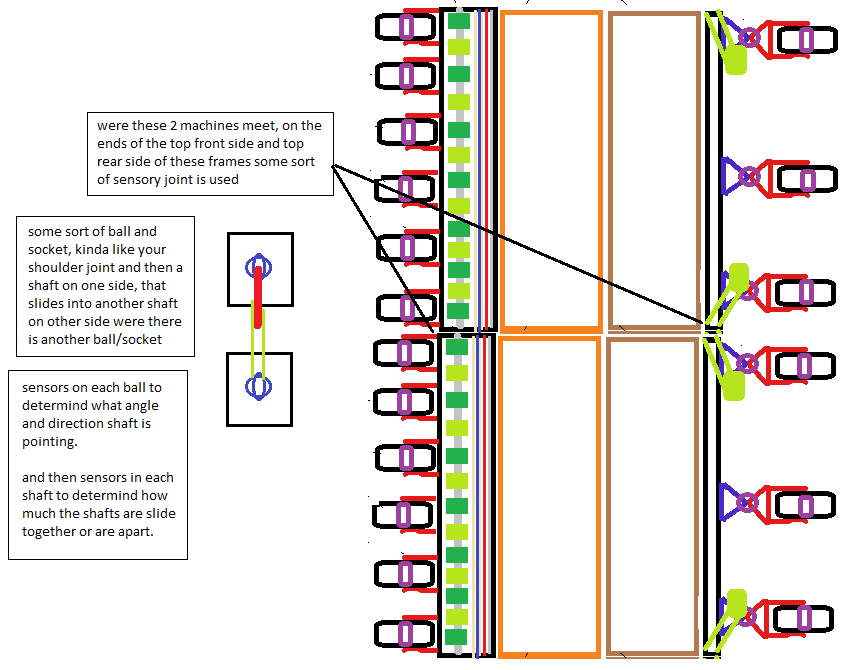 were these 2 machines meet, on the ends of the top front side and top rear side of these frames some sort of sensory joint is used

some sort of ball and socket, kinda like your shoulder joint and then a shaft on one side, that slides into another shaft on other side were there is another ball/socket

sensors on each ball to determind what angle and direction shaft is pointing.

and then sensors in each shaft to determind how much the shafts are slide together or are apart.