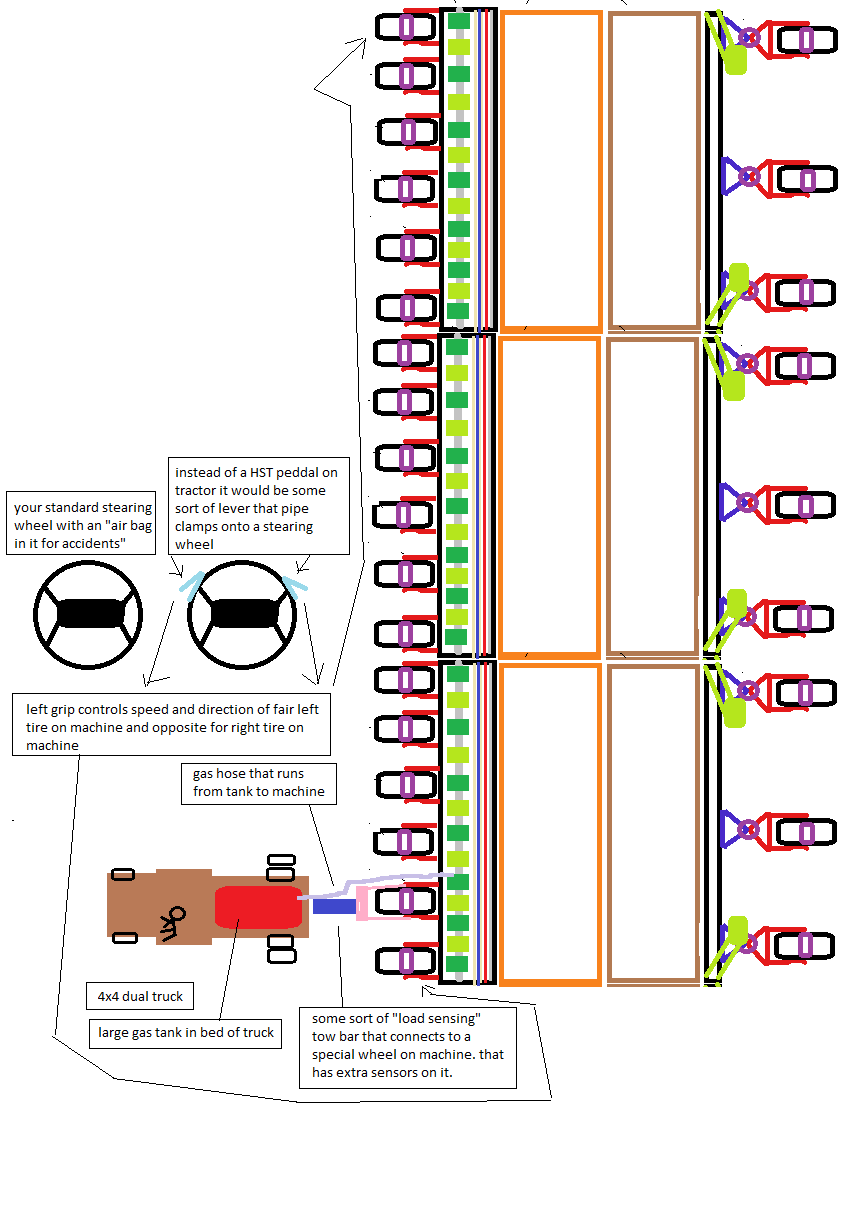 your standard stearing wheel with an "air bag in it for accidents"

instead of a HST peddal on tractor it would be some sort of lever that pipe clamps onto a stearing wheel

left grip controls speed and direction of fair left tire on machine and opposite for right tire on machine

gas hose that runs from tank to machine

4x4 dual truck

large gas tank in bed of truck

some sort of "load sensing" tow bar that connects to a special wheel on machine. that has extra sensors on it.