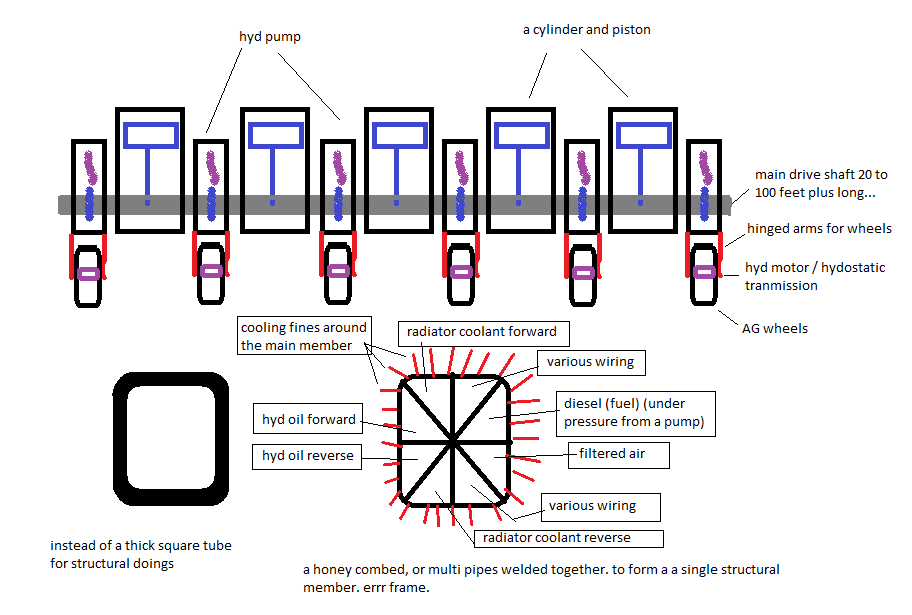 hyd pump

a cylinder and piston

main drive shaft 20 to 100 feet plus long...

hinged arms for wheels

hyd motor / hydostatic tranmission

AG wheels

cooling fines around the main member

radiator coolant forward

various wiring

diesel (fuel) (under pressure from a pump)

hyd oil forward

hyd oil reverse

filtered air

various wiring

radiator coolant reverse

instead of a thick square tube for structural doings

a honey combed, or multi pipes welded together. to form a a single structural member. errr frame.