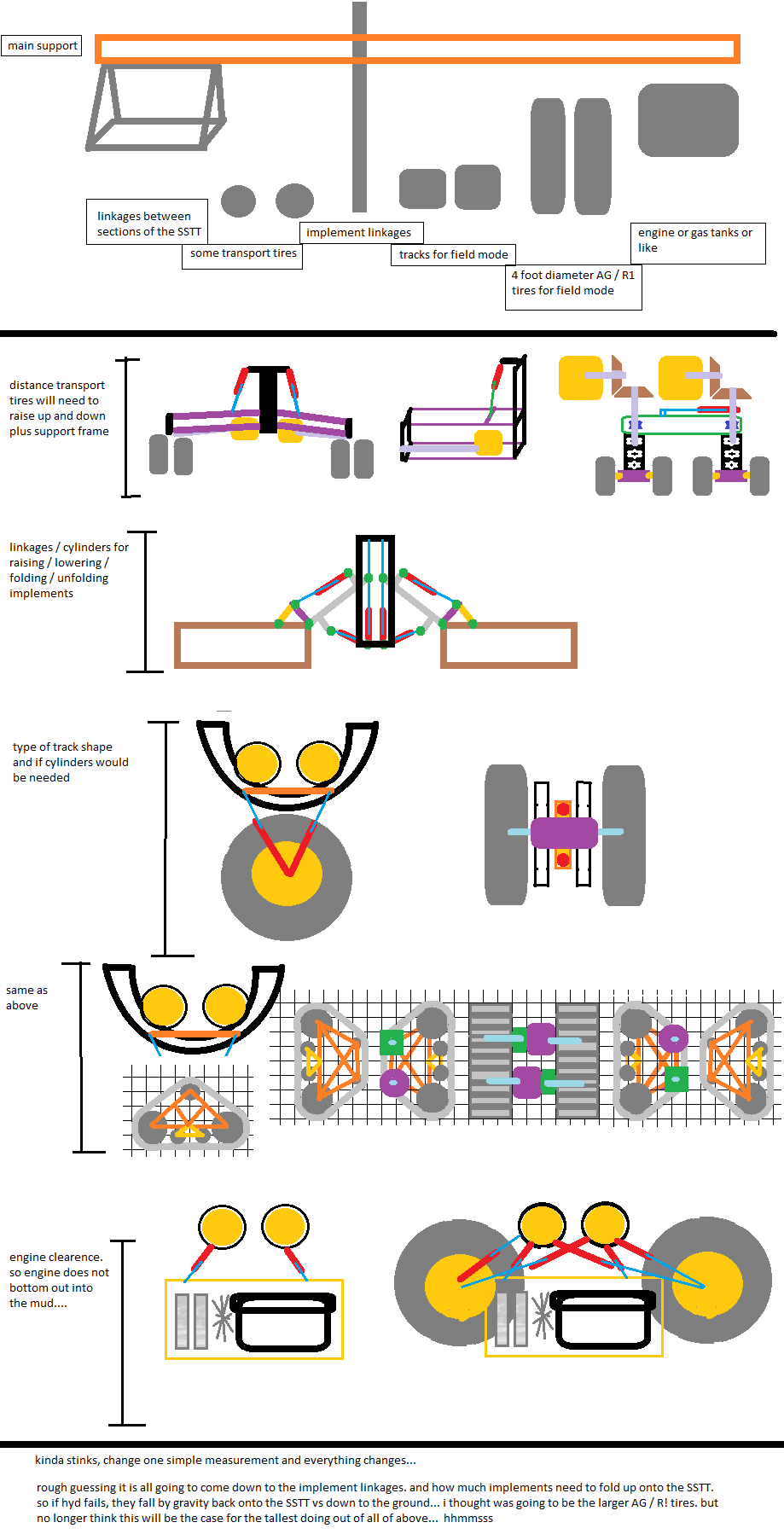 main support

linkages between sections of the SSTT

some transport tires

implement linkages

tracks for field mode

4 foot diameter AG / R1 tires for field mode

engine or gas tanks or like

distance transport tires will need to raise up and down plus support frame

linkages / cylinders for raising / lowering / folding / unfolding implements

type of track shape and if cylinders would be needed

same as above

engine clearence. so engine does not bottom out into the mud....

kinda stinks, change one simple measurement and everything changes...

rough guessing it is all going to come down to the implement linkages. and how much implements need to fold up onto the SSTT. so if hyd fails, they fall by gravity back onto the SSTT vs down to the ground... i thought was going to be the larger AG / R! tires. but no longer think this will be the case for the tallest doing out of all of above... hhmmsss