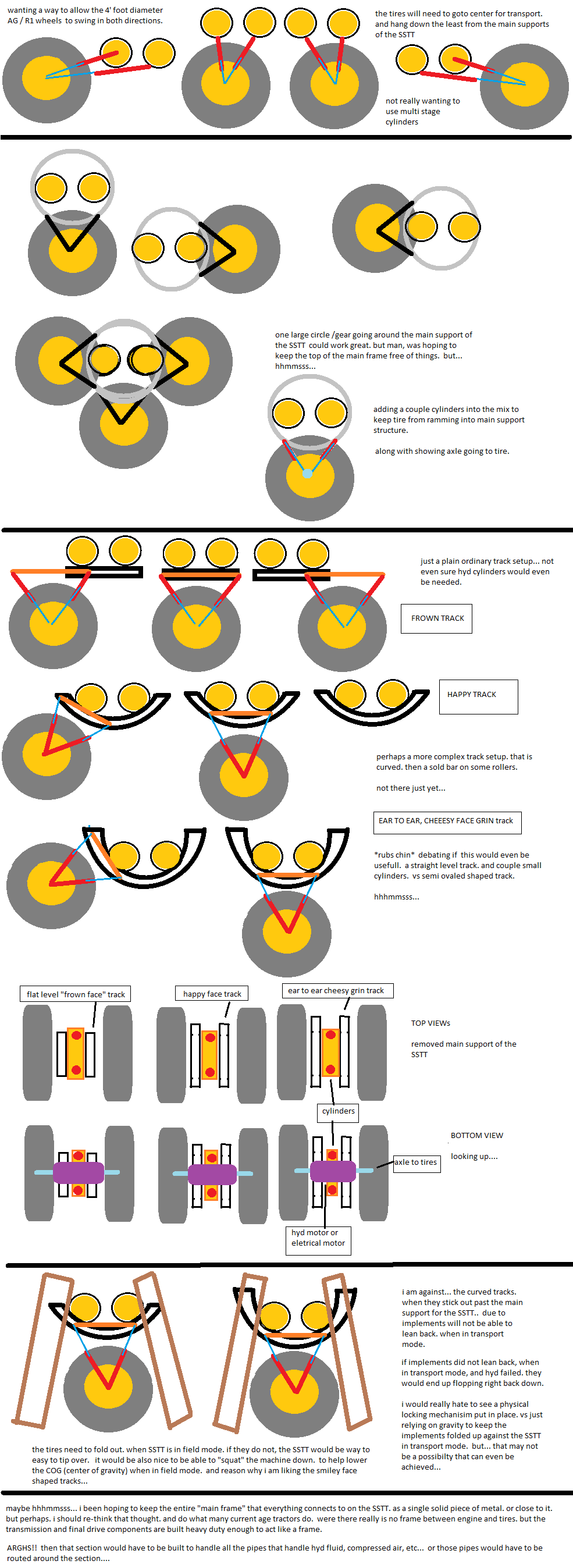 wanting a way to allow the 4' foot diameter AG / R1 wheels to swing in both directions.

the tires will need to goto center for transport. and hang down the least from the main supports of the SSTT

not really wanting to use multi stage cylinders

one large circle /gear going around the main support of the SSTT could work great. but man, was hoping to keep the top of the main frame free of things. but... hhmmsss...

adding a couple cylinders into the mix to keep tire from ramming into main support structure.

along with showing axle going to tire.

just a plain ordinary track setup... not even sure hyd cylinders would even be needed.

FROWN TRACK

HAPPY TRACK

perhaps a more complex track setup. that is curved. then a sold bar on some rollers.

not there just yet...

EAR TO EAR, CHEEESY FACE GRIN track

*rubs chin* debating if this would even be usefull. a straight level track. and couple small cylinders. vs semi ovaled shaped track.

hhhmmsss...

flat level "frown face" track

happy face track

ear to ear cheesy grin track

TOP VIEWs

removed main support of the SSTT

cylinders

BOTTOM VIEW

looking up....

axle to tires

hyd motor or eletrical motor

i am against... the curved tracks. when they stick out past the main support for the SSTT.. due to implements will not be able to lean back. when in transport mode.

if implements did not lean back, when in transport mode, and hyd failed. they would end up flopping right back down.

i would really hate to see a physical locking mechanisim put in place. vs just relying on gravity to keep the implements folded up against the SSTT in transport mode. but... that may not be a possibilty that can even be achieved...

the tires need to fold out. when SSTT is in field mode. if they do not, the SSTT would be way to easy to tip over. it would be also nice to be able to "squat" the machine down. to help lower the COG (center of gravity) when in field mode. and reason why i am liking the smiley face shaped tracks...

maybe hhhmmsss... i been hoping to keep the entire "main frame" that everything connects to on the SSTT. as a single solid piece of metal. or close to it. but perhaps. i should re-think that thought. and do what many current age tractors do. were there really is no frame between engine and tires. but the transmission and final drive components are built heavy duty enough to act like a frame.

ARGHS!! then that section would have to be built to handle all the pipes that handle hyd fluid, compressed air, etc... or those pipes would have to be routed around the section....