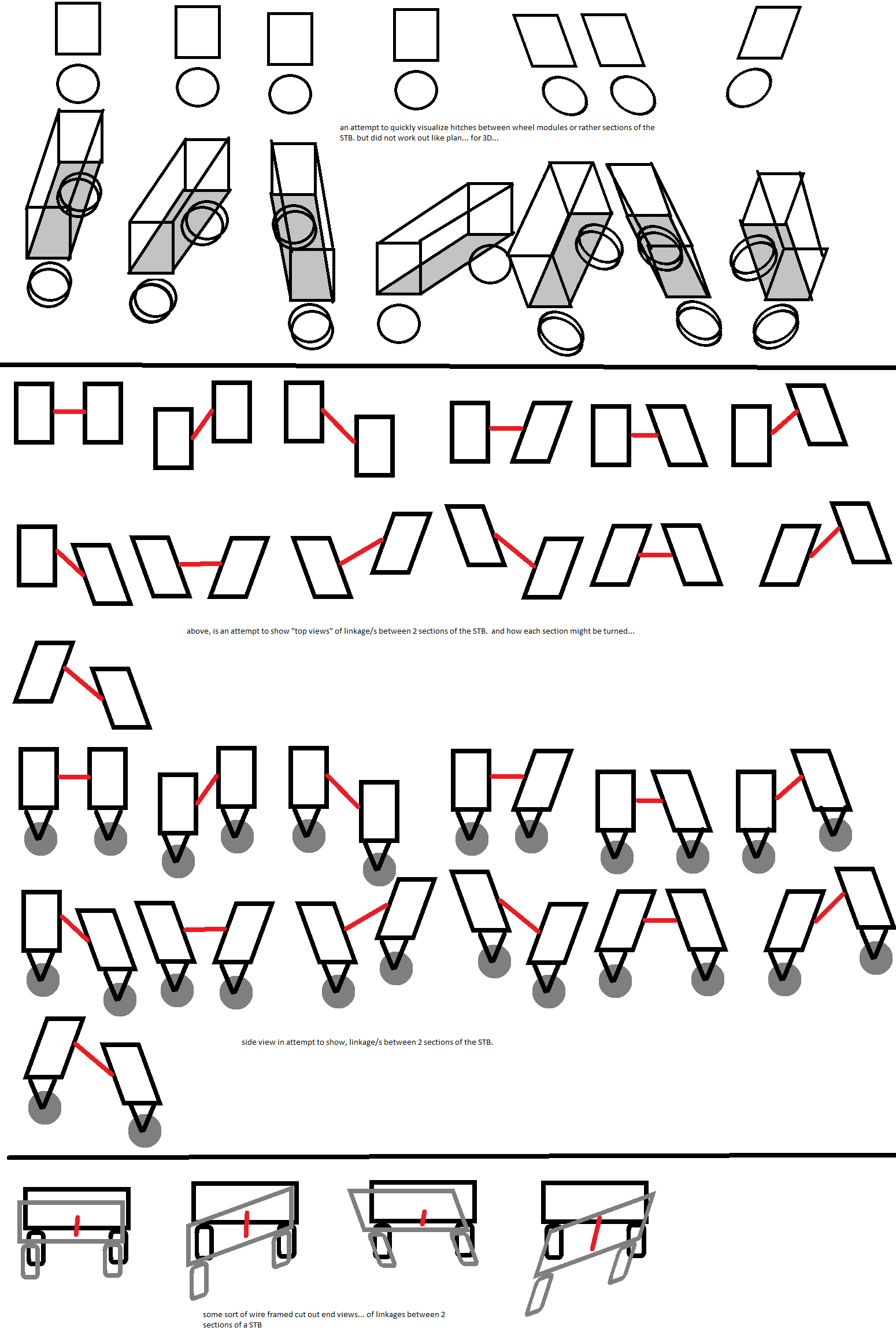 an attempt to quickly visualize hitches between wheel modules or rather sections of the STB. but did not work out like plan... for 3D...

above, is an attempt to show "top views" of linkage/s between 2 sections of the STB. and how each section might be turned...

side view in attempt to show, linkage/s between 2 sections of the STB.

some sort of wire framed cut out end views... of linkages between 2 sections of a STB