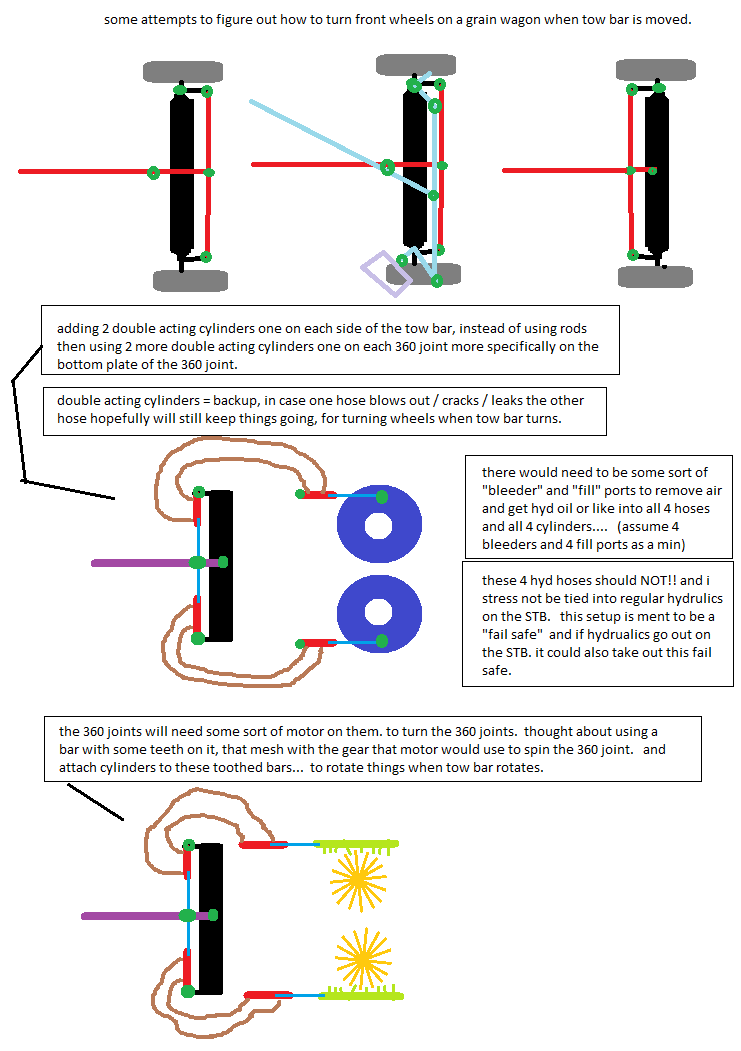 some attempts to figure out how to turn front wheels on a grain wagon when tow bar is moved.

adding 2 double acting cylinders one on each side of the tow bar, instead of using rods then using 2 more double acting cylinders one on each 360 joint more specifically on the bottom plate of the 360 joint.

double acting cylinders = backup, in case one hose blows out / cracks / leaks the other hose hopefully will still keep things going, for turning wheels when tow bar turns.

there would need to be some sort of "bleeder" and "fill" ports to remove air and get hyd oil or like into all 4 hoses and all 4 cylinders.... (assume 4 bleeders and 4 fill ports as a min)

these 4 hyd hoses should NOT!! and i stress not be tied into regular hydrulics on the STB. this setup is ment to be a "fail safe" and if hydraulics go out on the STB. it could also take out this fail safe.

the 360 joints will need some sort of motor on them. to turn the 360 joints. thought about using a bar with some teeth on it, that mesh with the gear that motor would use to spin the 360 joint. and attach cylinders to these toothed bars... to rotate things when tow bar rotates.