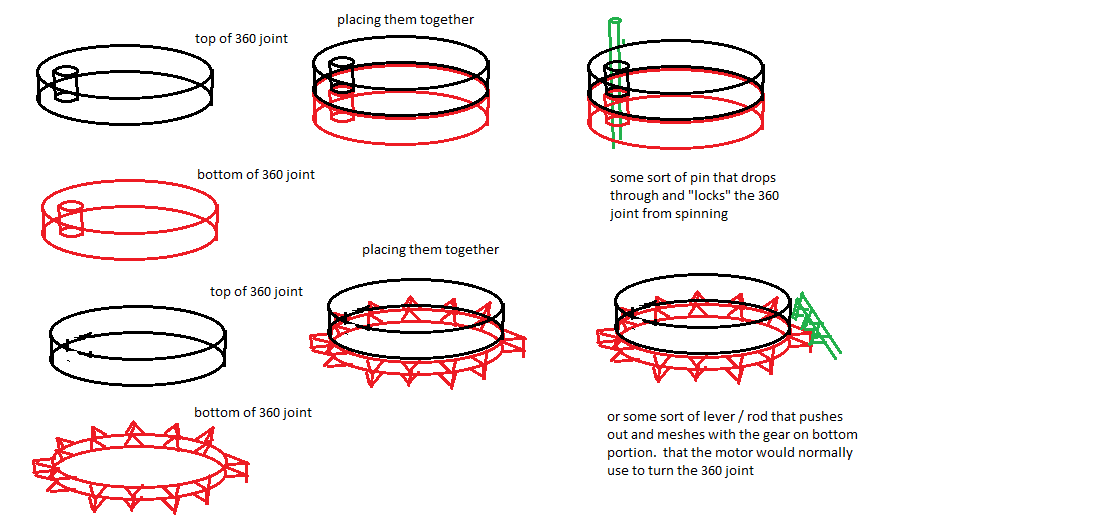 top of 360 joint

placing them together

bottom of 360 joint

some sort of pin that drops through and "locks" the 360 joint from spinning

placing them together

top of 360 joint

bottom of 360 joint

or some sort of lever / rod that pushes out and meshes with the gear on bottom portion. that the motor would normally use to turn the 360 joint