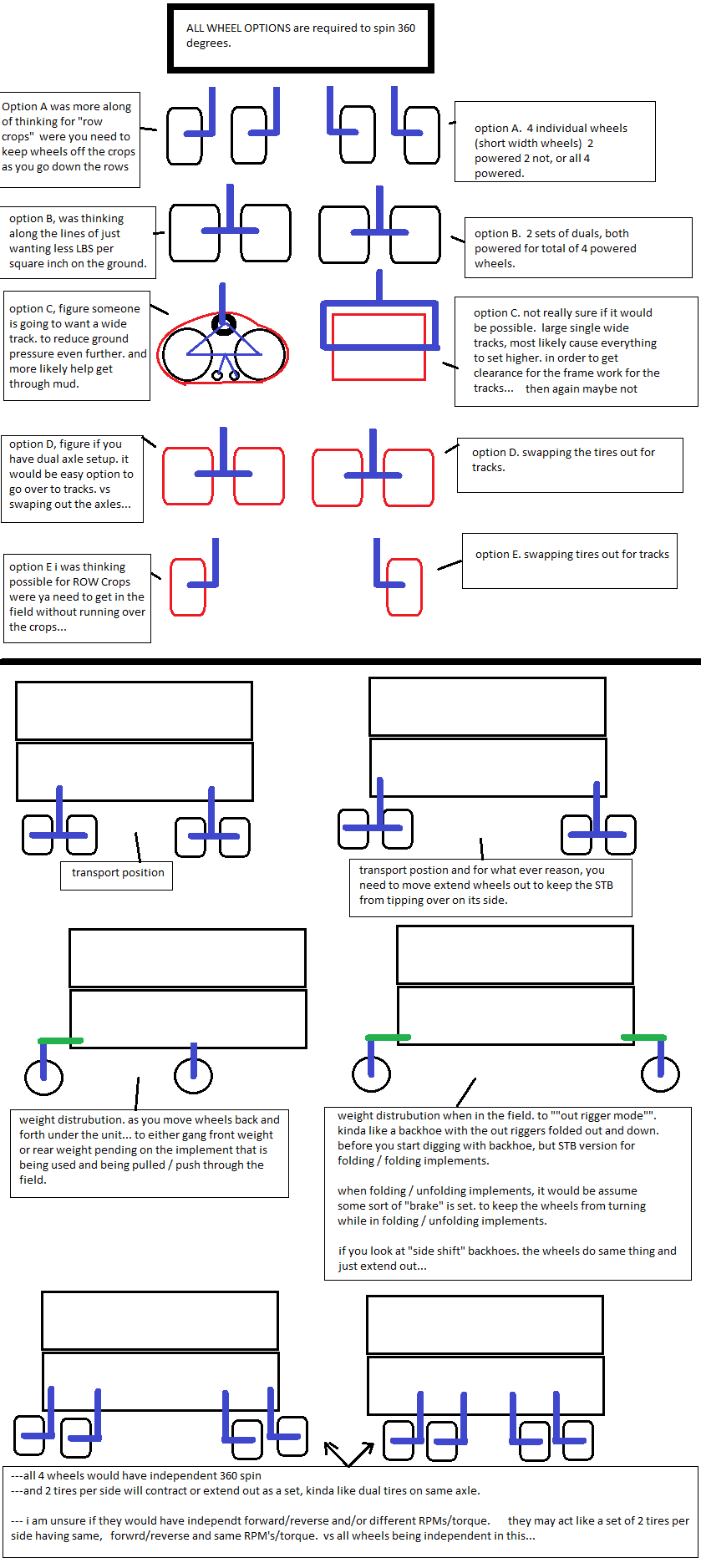 ALL WHEEL OPTIONS are required to spin 360 degrees.

Option A was more along of thinking for "row crops" were you need to keep wheels off the crops as you go down the rows

option A. 4 individual wheels (short width wheels) 2 powered 2 not, or all 4 powered.

option B, was thinking along the lines of just wanting less LBS per square inch on the ground.

option B. 2 sets of duals, both powered for total of 4 powered wheels.

option C, figure someone is going to want a wide track. to reduce ground pressure even further. and more likely help get through mud.

option C. not really sure if it would be possible. large single wide tracks, most likely cause everything to set higher. in order to get clearance for the frame work for the tracks... then again maybe not

option D, figure if you have dual axle setup. it would be easy option to go over to tracks. vs swaping out the axles...

option D. swapping the tires out for tracks.

option E i was thinking possible for ROW Crops were ya need to get in the field without running over the crops...

option E. swapping tires out for tracks

transport position

transport postion and for what ever reason, you need to move extend wheels out to keep the STB from tipping over on its side.

weight distrubution. as you move wheels back and forth under the unit... to either gang front weight or rear weight pending on the implement that is being used and being pulled / push through the field.

weight distrubution when in the field. to ""out rigger mode"". kinda like a backhoe with the out riggers folded out and down. before you start digging with backhoe, but STB version for folding / folding implements.

when folding / unfolding implements, it would be assume some sort of "brake" is set. to keep the wheels from turning while in folding / unfolding implements.

if you look at "side shift" backhoes. the wheels do same thing and just extend out...

---all 4 wheels would have independent 360 spin
---and 2 tires per side will contract or extend out as a set, kinda like dual tires on same axle.

--- i am unsure if they would have independt forward/reverse and/or different RPMs/torque. they may act like a set of 2 tires per side having same, forwrd/reverse and same RPM's/torque. vs all wheels being independent in this...