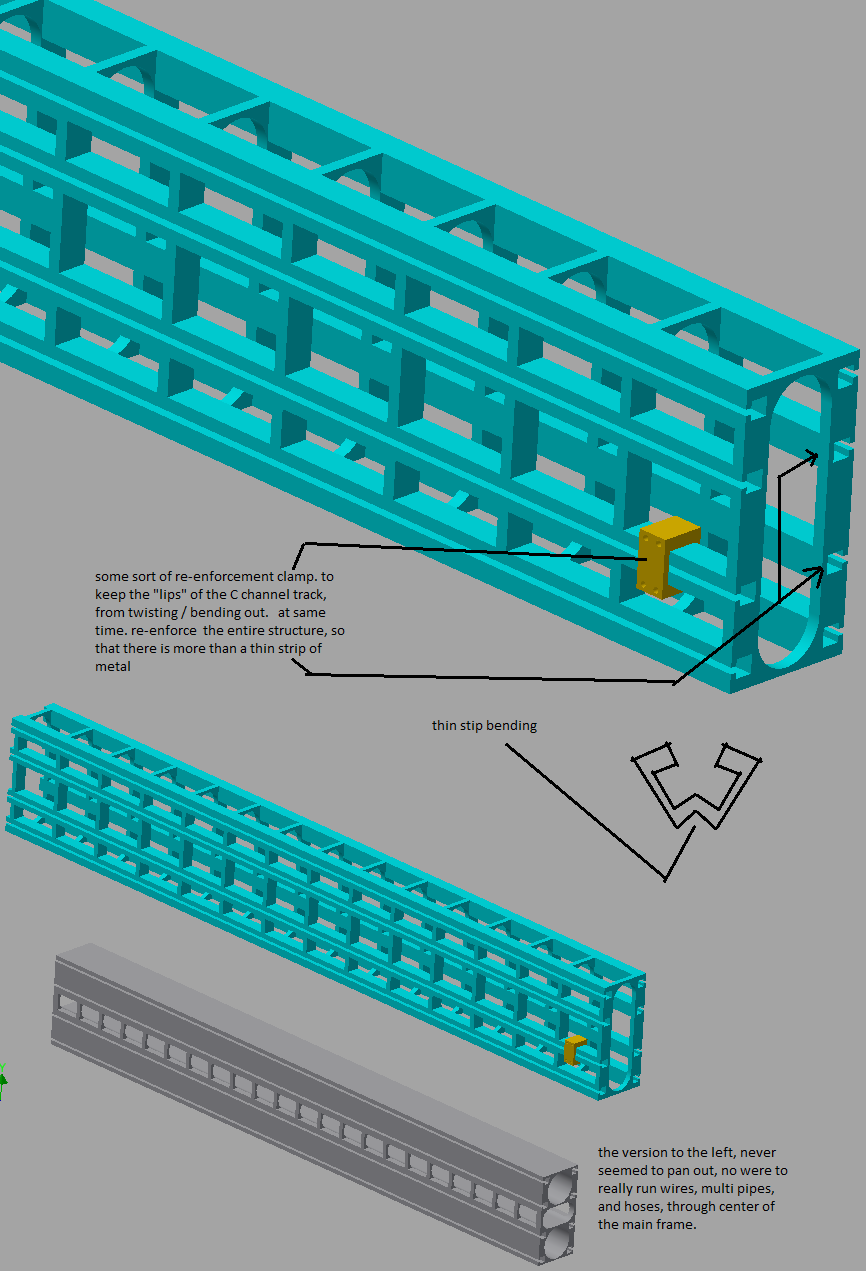 some sort of re-enforcement clamp. to keep the "lips" of the C channel track, from twisting / bending out.   at same time. re-enforce  the entire structure, so that there is more than a thin strip of metal

thin stip bending

the version to the left, never seemed to pan out, no were to really run wires, multi pipes, and hoses, through center of the main frame.