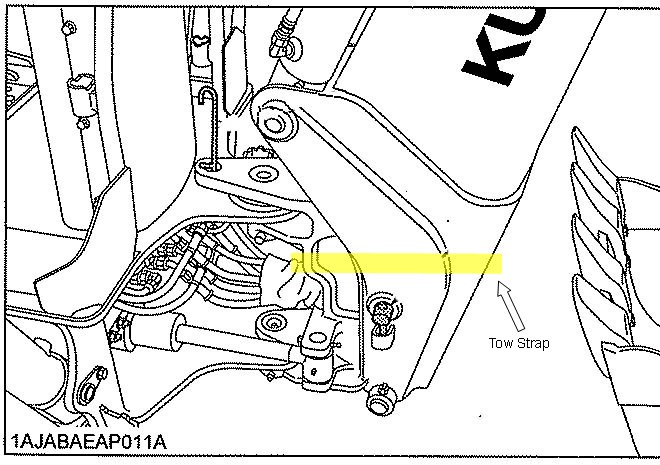 KU

Tow Strap

1AJABAEAP011A