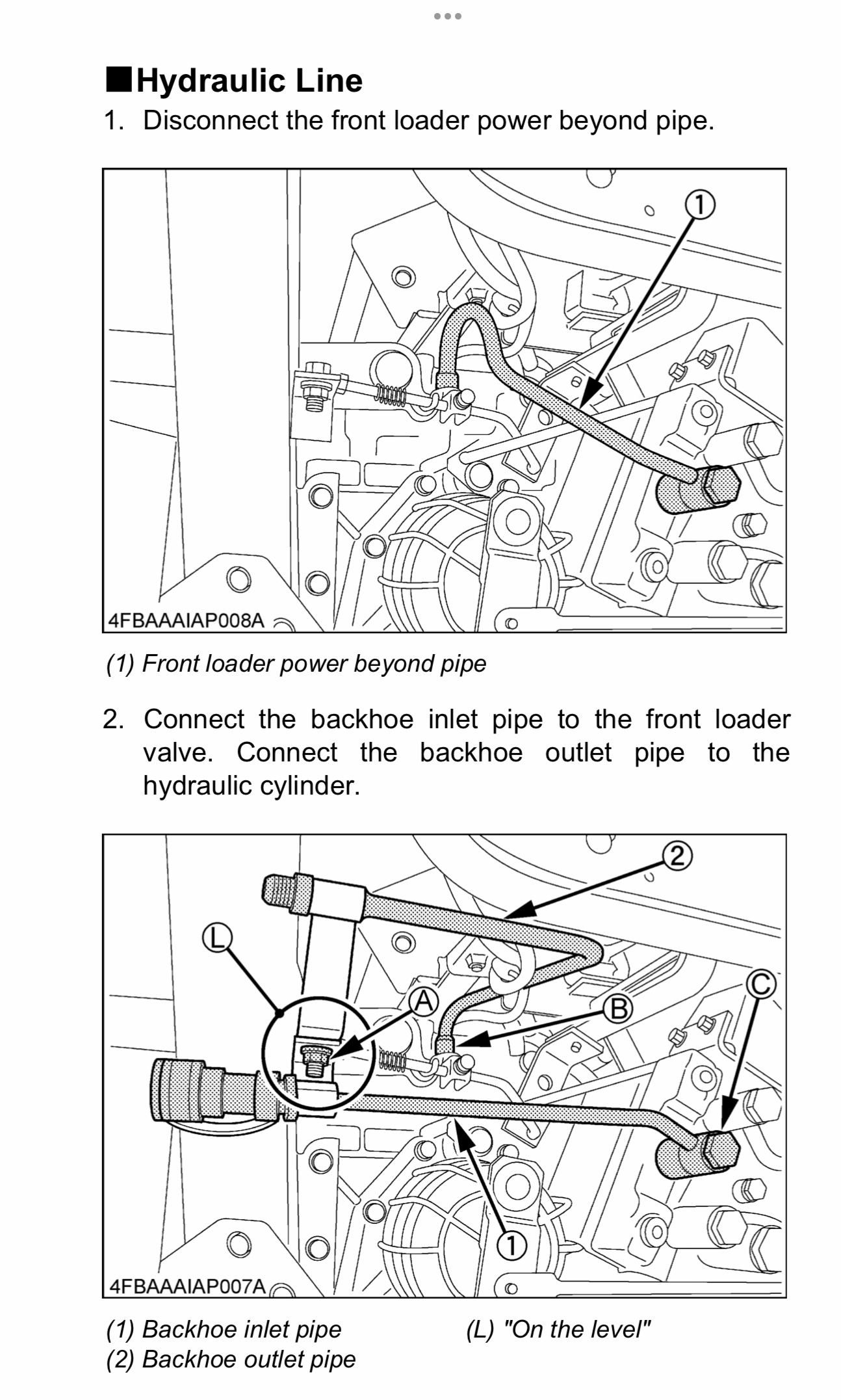 ■Hydraulic Line

1. Disconnect the front loader power beyond pipe.

①

4FBAAAIAP008A

(1) Front loader power beyond pipe

2. Connect the backhoe inlet pipe to the front loader valve. Connect the backhoe outlet pipe to the hydraulic cylinder.

②
Ⓛ
Ⓐ
Ⓑ
Ⓒ
①

4FBAAAIAP007A

(1) Backhoe inlet pipe
(2) Backhoe outlet pipe

(L) "On the level"