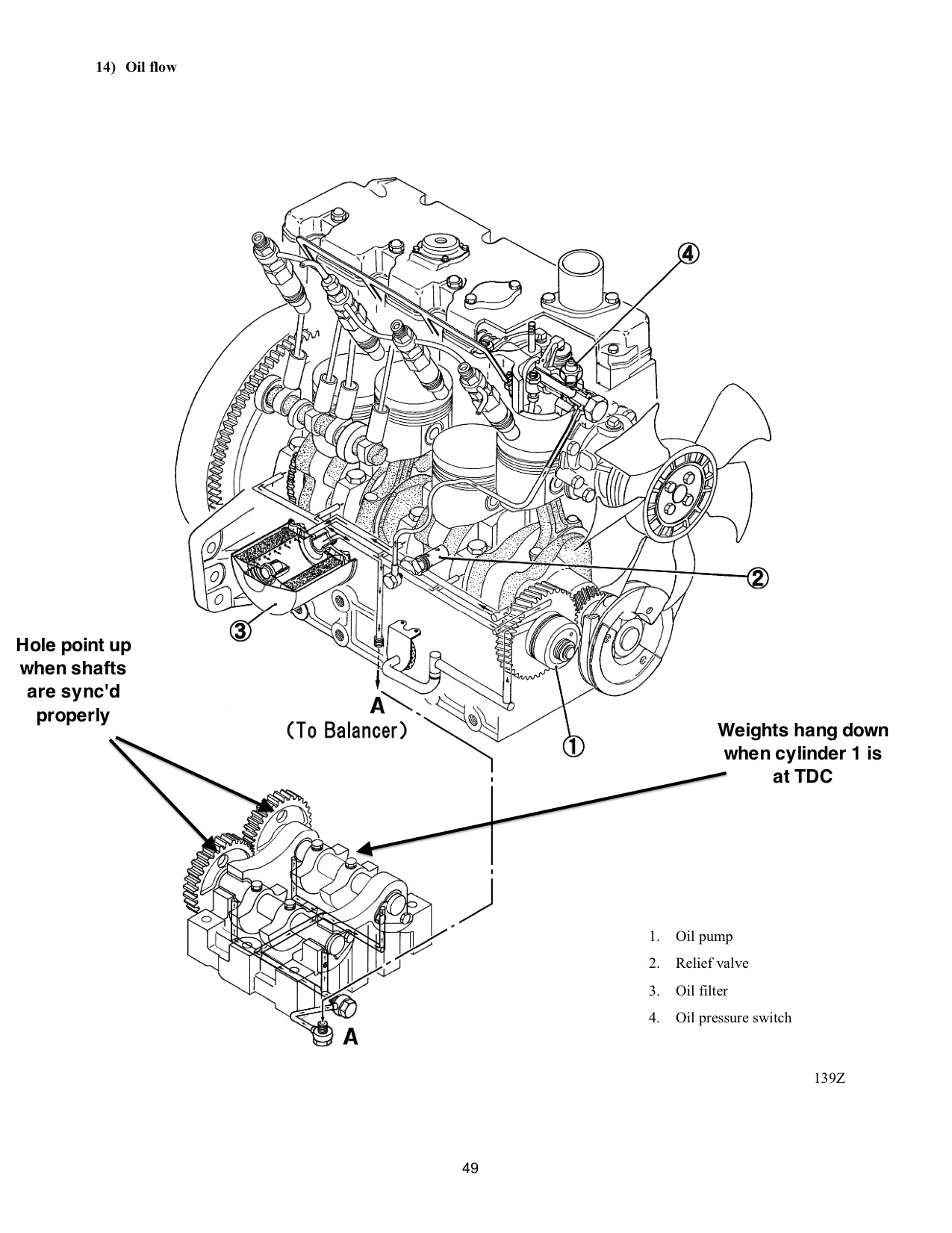 14) Oil flow

④

②

③

Hole point up when shafts are sync'd properly

A
(To Balancer)

①

Weights hang down when cylinder 1 is at TDC

A

1. Oil pump
2. Relief valve
3. Oil filter
4. Oil pressure switch

139Z

49