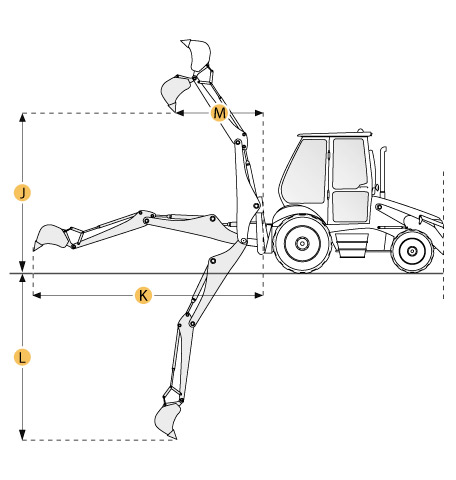 M
J
K
L