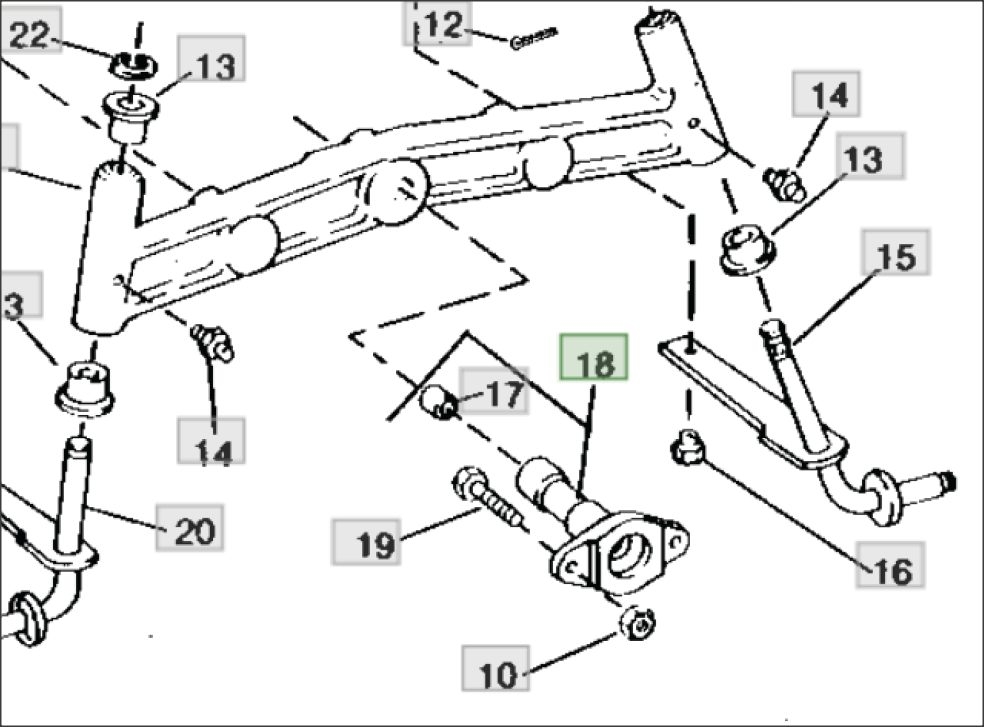 22
13
12
14
13
15
3
18
17
14
20
19
16
10