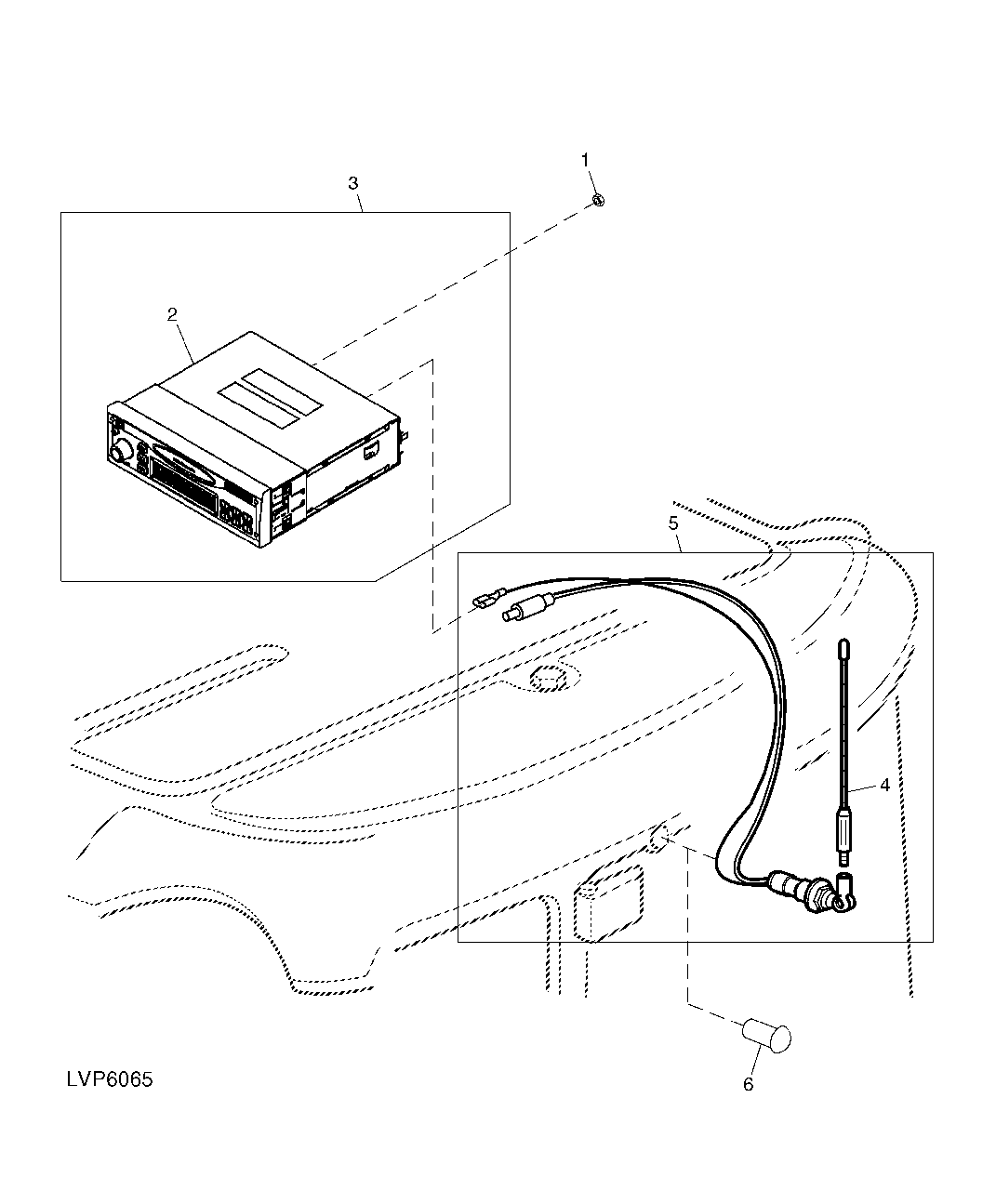 1
3
2
5
4
6
LVP6065