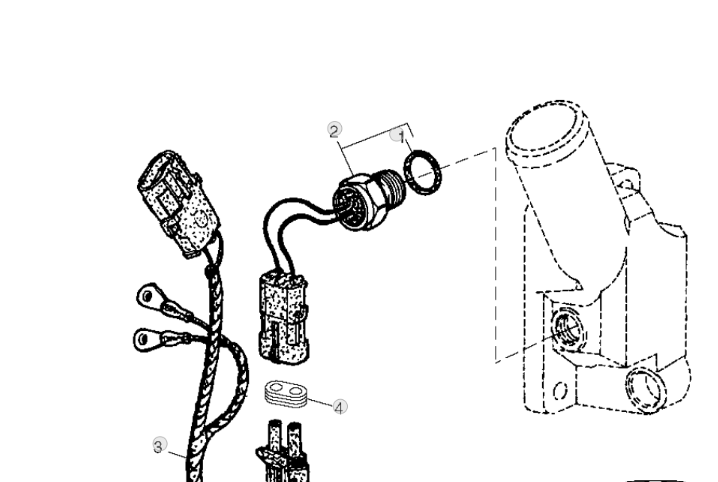 2
1
4
3