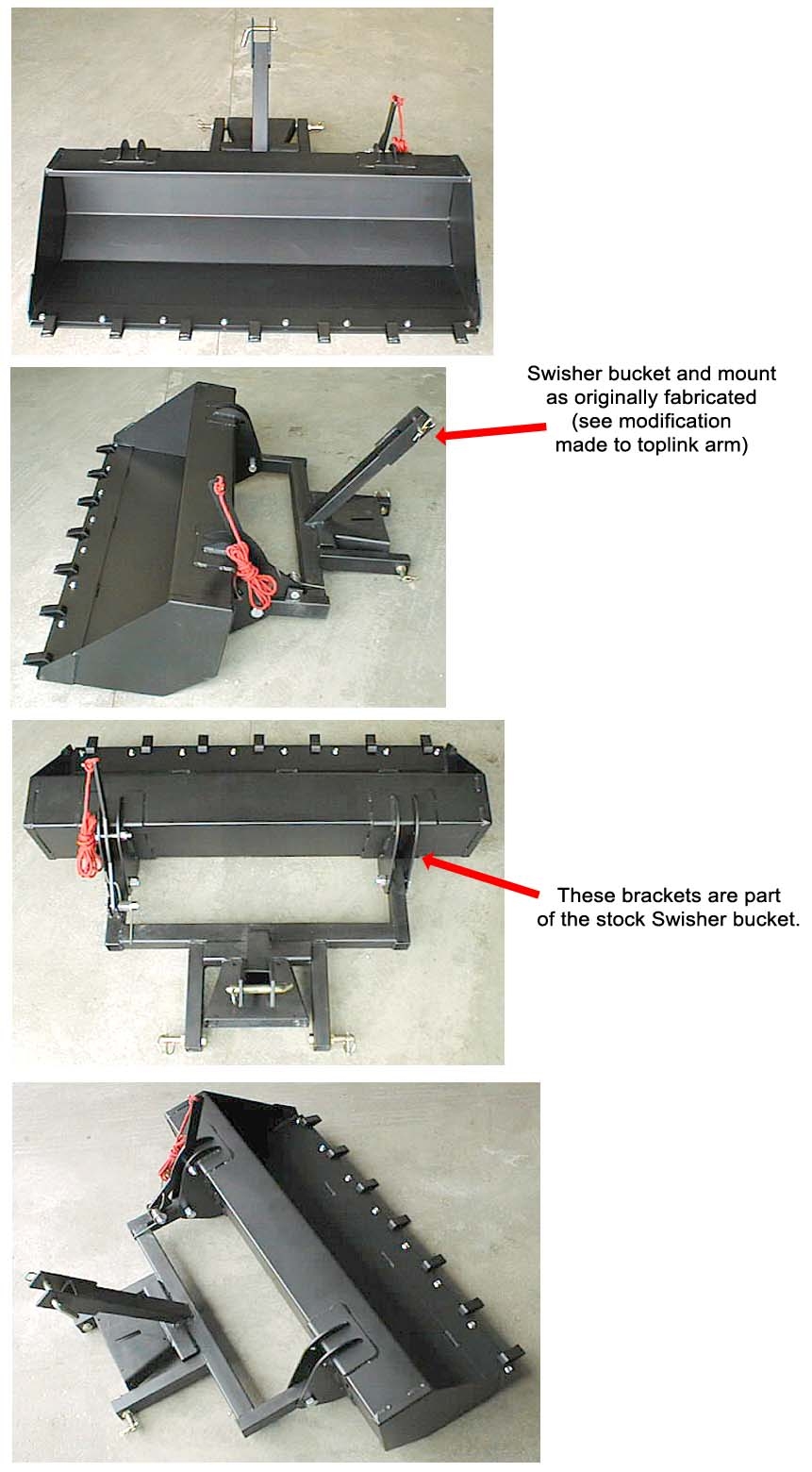 Swisher bucket and mount as originally fabricated (see modification made to toplink arm)

These brackets are part of the stock Swisher bucket.