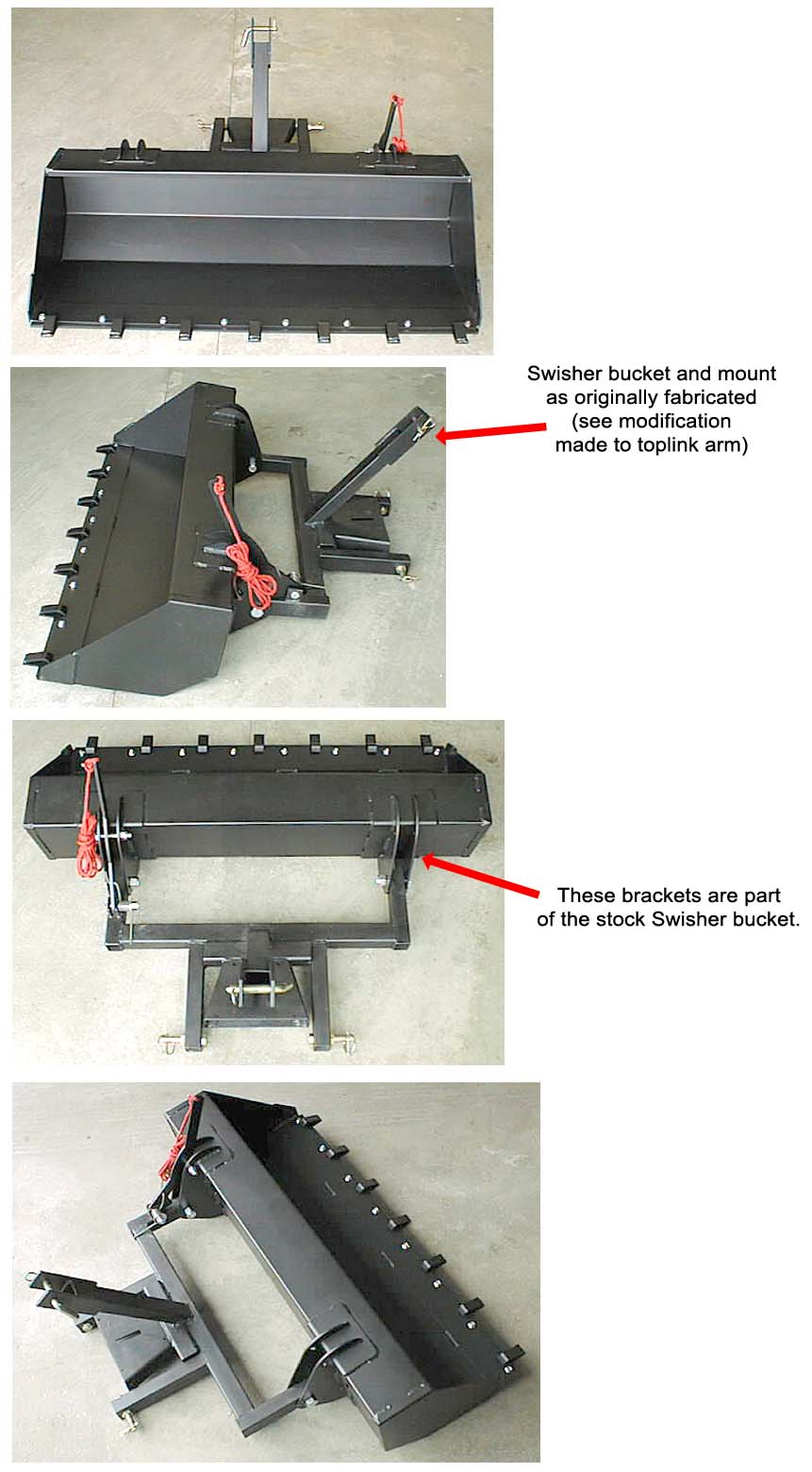 Swisher bucket and mount as originally fabricated (see modification made to toplink arm)

These brackets are part of the stock Swisher bucket.