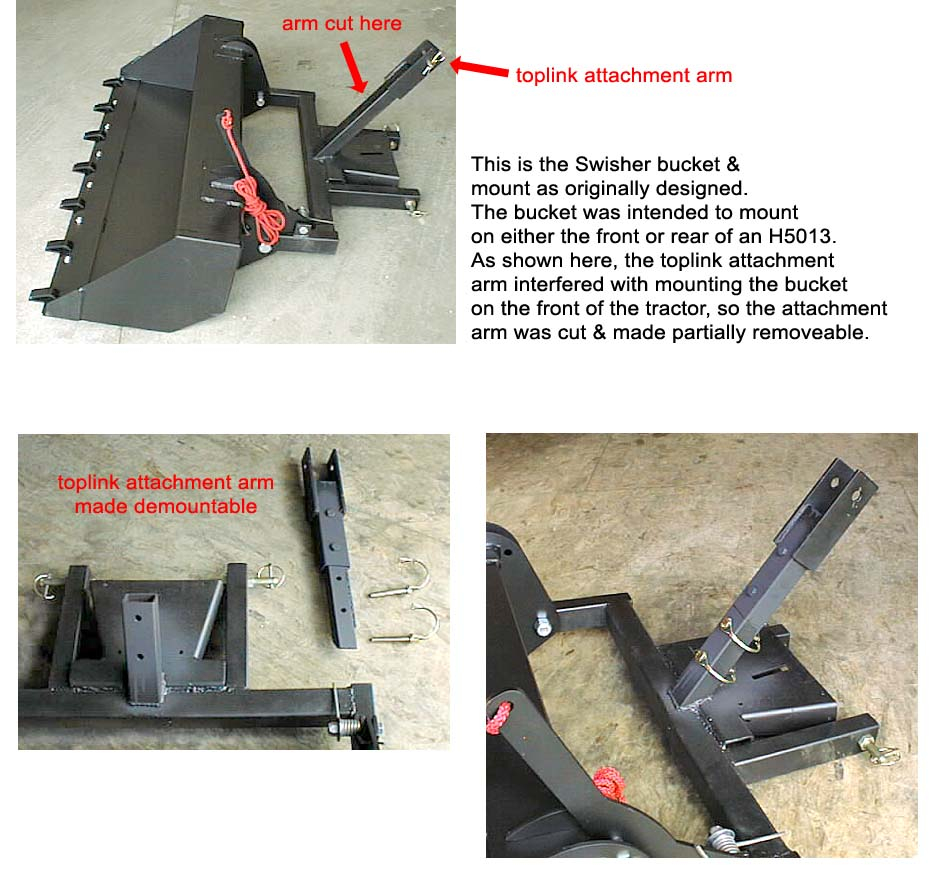 arm cut here

toplink attachment arm

This is the Swisher bucket & mount as originally designed. The bucket was intended to mount on either the front or rear of an H5013. As shown here, the toplink attachment arm interfered with mounting the bucket on the front of the tractor, so the attachment arm was cut & made partially removeable.

toplink attachment arm made demountable