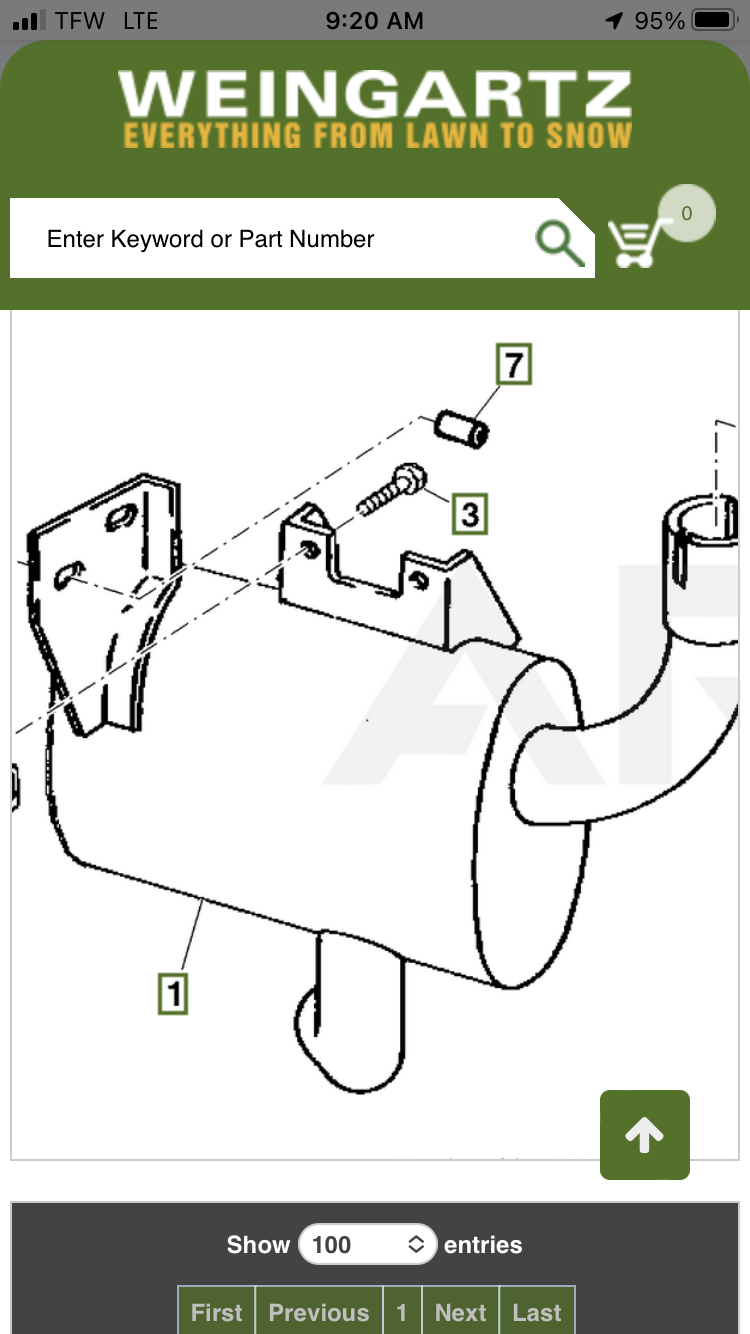 TFW LTE 9:20 AM 95%

WEINGARTZ
EVERYTHING FROM LAWN TO SNOW

Enter Keyword or Part Number

0

7

3

1

Show 100 entries

First Previous 1 Next Last