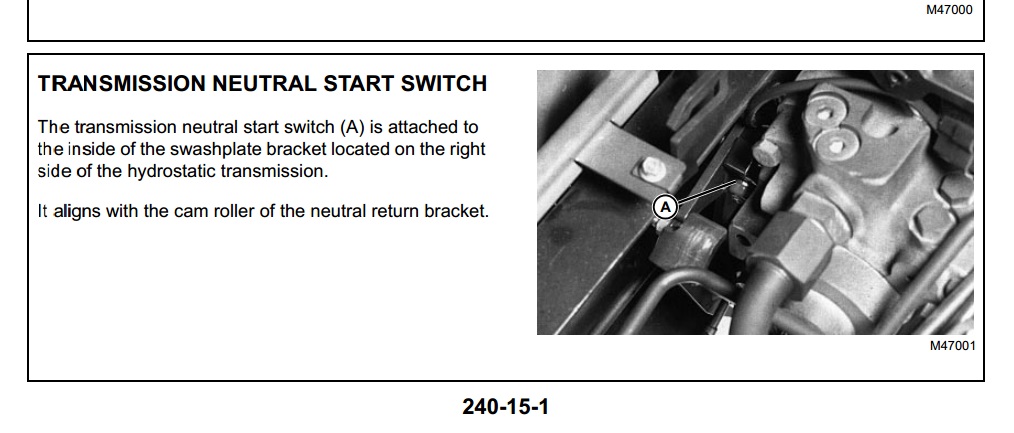 M47000

TRANSMISSION NEUTRAL START SWITCH

The transmission neutral start switch (A) is attached to the inside of the swashplate bracket located on the right side of the hydrostatic transmission.

It aligns with the cam roller of the neutral return bracket.

A

M47001

240-15-1