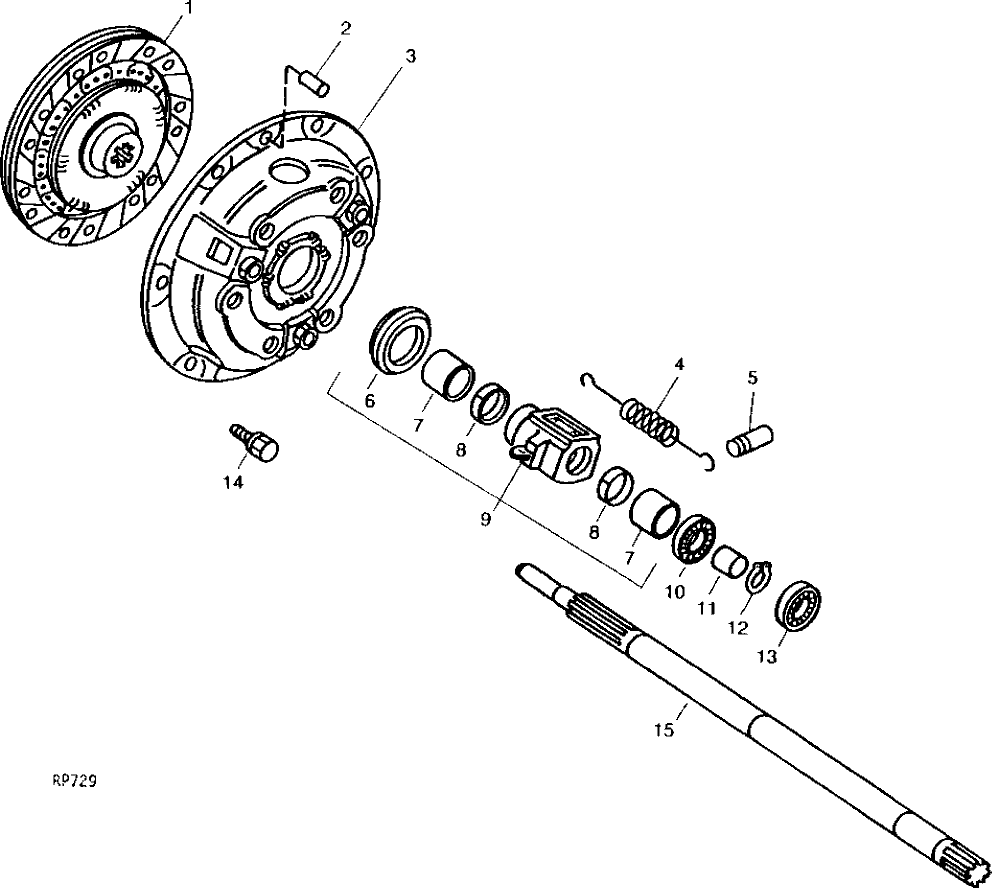 1
2
3
4
5
6
7
8
9
8
7
10
11
12
13
14
15
RP729