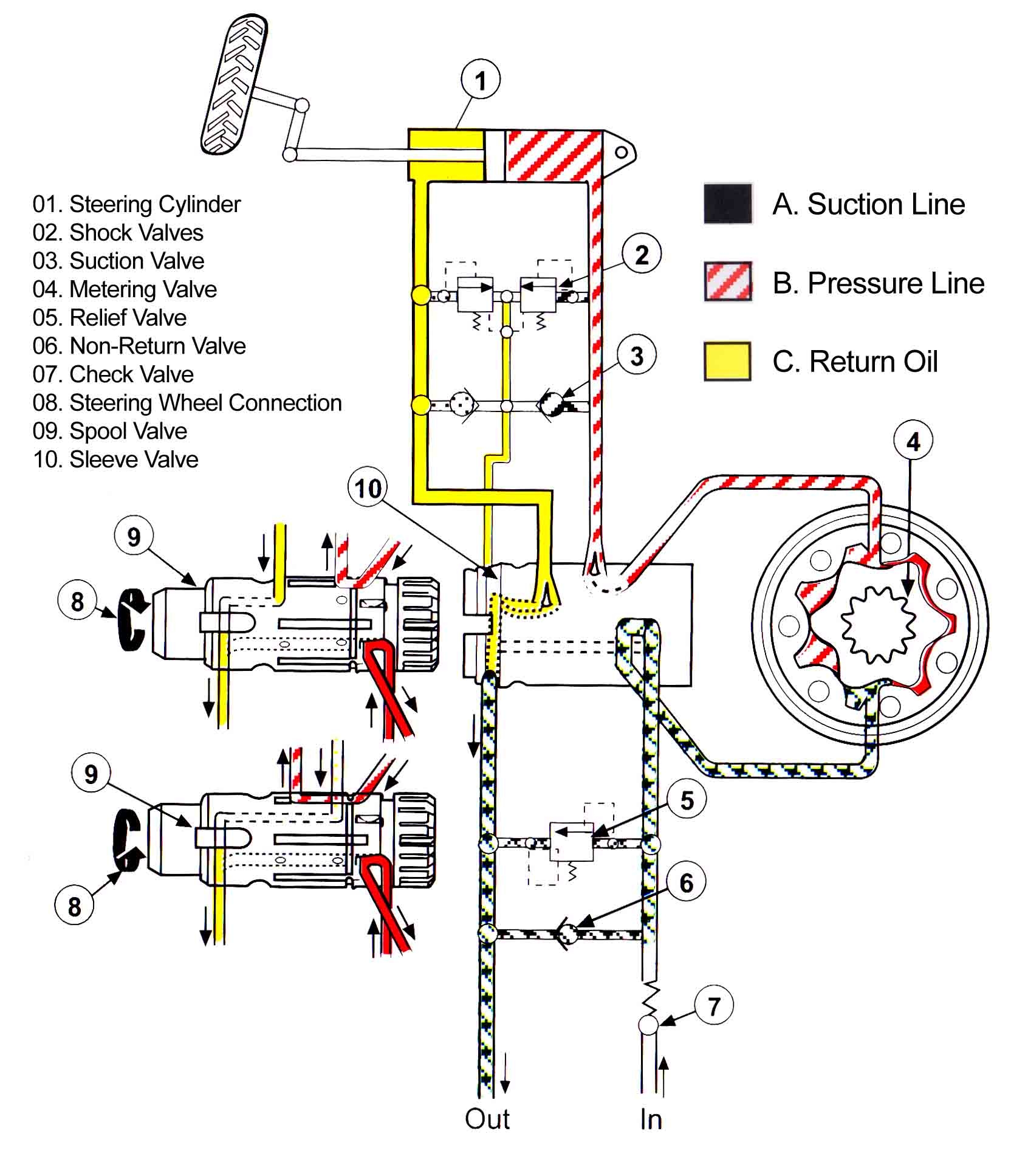 1

01. Steering Cylinder
02. Shock Valves
03. Suction Valve
04. Metering Valve
05. Relief Valve
06. Non-Return Valve
07. Check Valve
08. Steering Wheel Connection
09. Spool Valve
10. Sleeve Valve

A. Suction Line

B. Pressure Line

C. Return Oil

2

3

4

10

9

8

9

8

5

6

7

Out

In