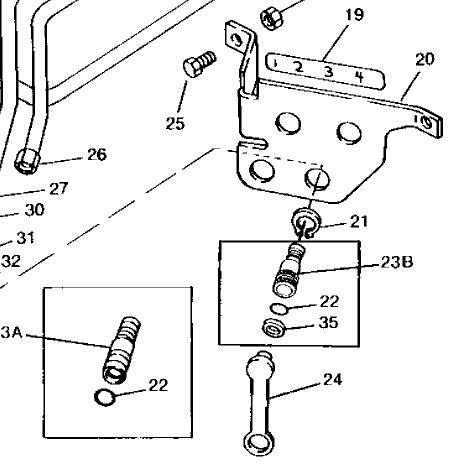 19
1 2 3 4
20
25
26
27
30
31
32
21
23B
22
35
3A
22
24