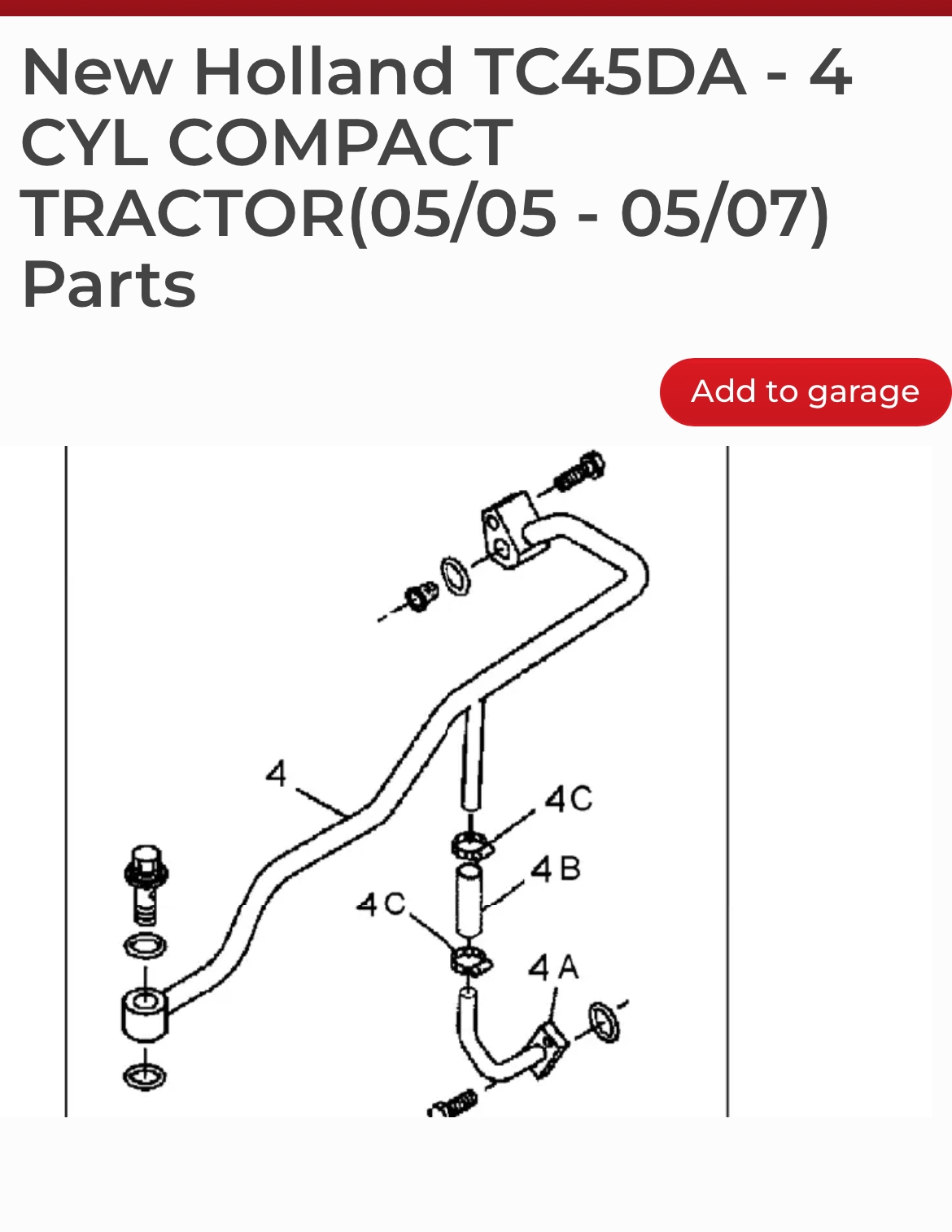 New Holland TC45DA - 4 CYL COMPACT TRACTOR(05/05 - 05/07) Parts

Add to garage

4
4C
4B
4C
4A