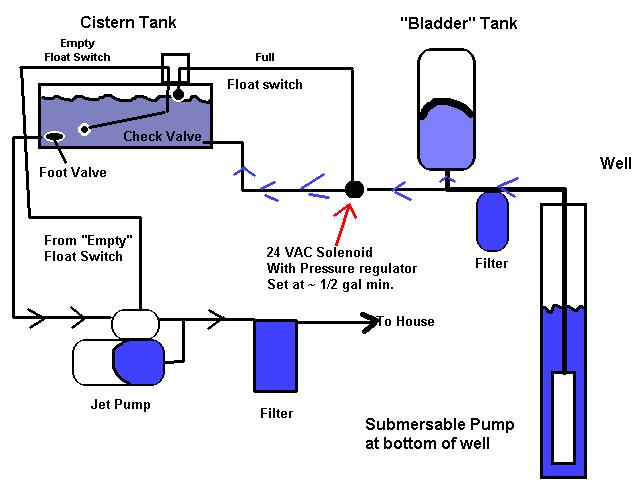 Cistern Tank

"Bladder" Tank

Empty
Float Switch

Full

Float switch

Check Valve

Foot Valve

Well

From "Empty"
Float Switch

24 VAC Solenoid
With Pressure regulator
Set at ~ 1/2 gal min.

Filter

To House

Jet Pump

Filter

Submersable Pump
at bottom of well