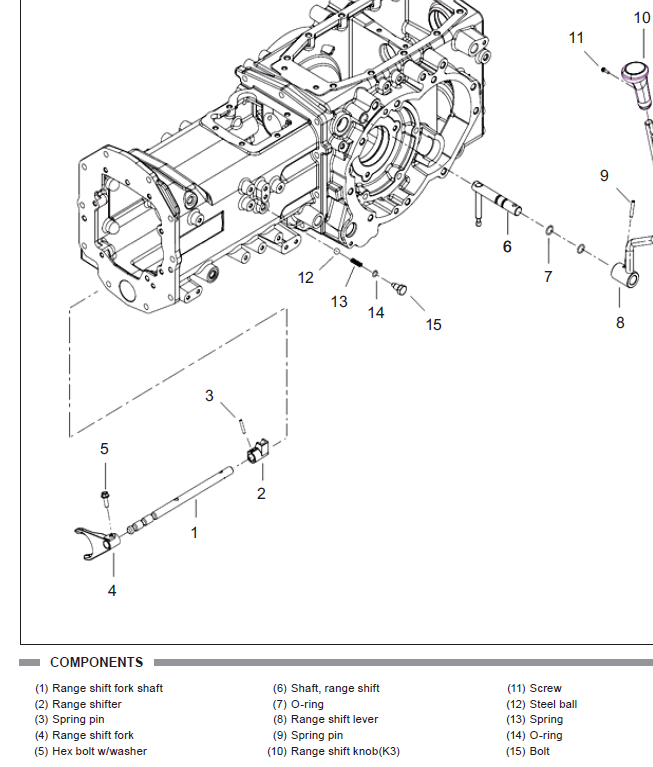 10
11
9
6
7
8
12
13
14
15
3
5
2
1
4

COMPONENTS

(1) Range shift fork shaft
(2) Range shifter
(3) Spring pin
(4) Range shift fork
(5) Hex bolt w/washer

(6) Shaft, range shift
(7) O-ring
(8) Range shift lever
(9) Spring pin
(10) Range shift knob(K3)

(11) Screw
(12) Steel ball
(13) Spring
(14) O-ring
(15) Bolt