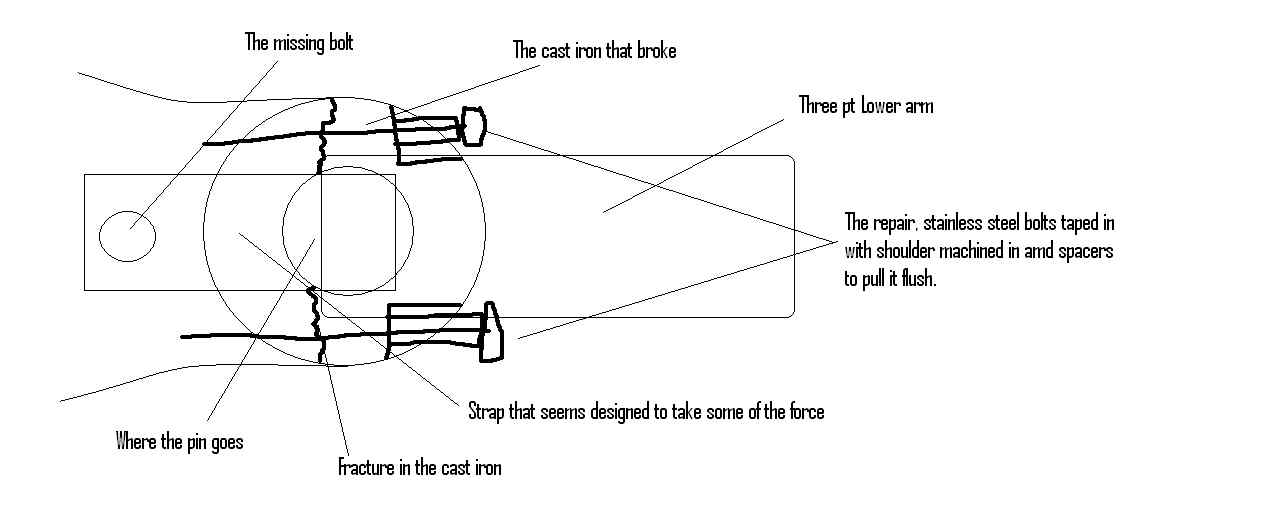 The missing bolt

The cast iron that broke

Three pt Lower arm

The repair, stainless steel bolts taped in with shoulder machined in amd spacers to pull it flush.

Strap that seems designed to take some of the force

Where the pin goes

Fracture in the cast iron