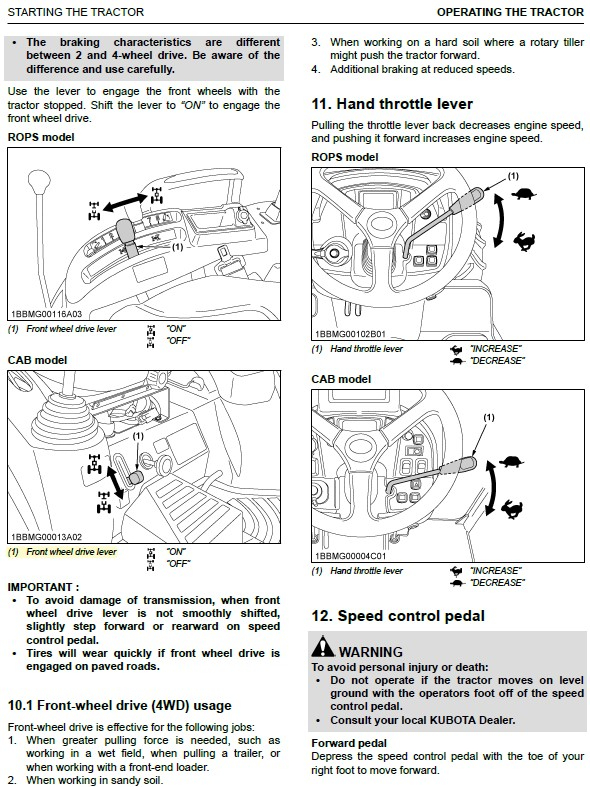 STARTING THE TRACTOR

OPERATING THE TRACTOR

• The braking characteristics are different between 2 and 4-wheel drive. Be aware of the difference and use carefully.

Use the lever to engage the front wheels with the tractor stopped. Shift the lever to "ON" to engage the front wheel drive.

ROPS model

(1)

1BBMG00116A03

(1) Front wheel drive lever "ON" "OFF"

CAB model

(1)

1BBMG00013A02

(1) Front wheel drive lever "ON" "OFF"

IMPORTANT :
• To avoid damage of transmission, when front wheel drive lever is not smoothly shifted, slightly step forward or rearward on speed control pedal.
• Tires will wear quickly if front wheel drive is engaged on paved roads.

10.1 Front-wheel drive (4WD) usage

Front-wheel drive is effective for the following jobs:
1. When greater pulling force is needed, such as working in a wet field, when pulling a trailer, or when working with a front-end loader.
2. When working in sandy soil.
3. When working on a hard soil where a rotary tiller might push the tractor forward.
4. Additional braking at reduced speeds.

11. Hand throttle lever

Pulling the throttle lever back decreases engine speed, and pushing it forward increases engine speed.

ROPS model

(1)

1BBMG00102B01

(1) Hand throttle lever "INCREASE" "DECREASE"

CAB model

(1)

1BBMG00004C01

(1) Hand throttle lever "INCREASE" "DECREASE"

12. Speed control pedal

WARNING
To avoid personal injury or death:
• Do not operate if the tractor moves on level ground with the operators foot off of the speed control pedal.
• Consult your local KUBOTA Dealer.

Forward pedal
Depress the speed control pedal with the toe of your right foot to move forward.