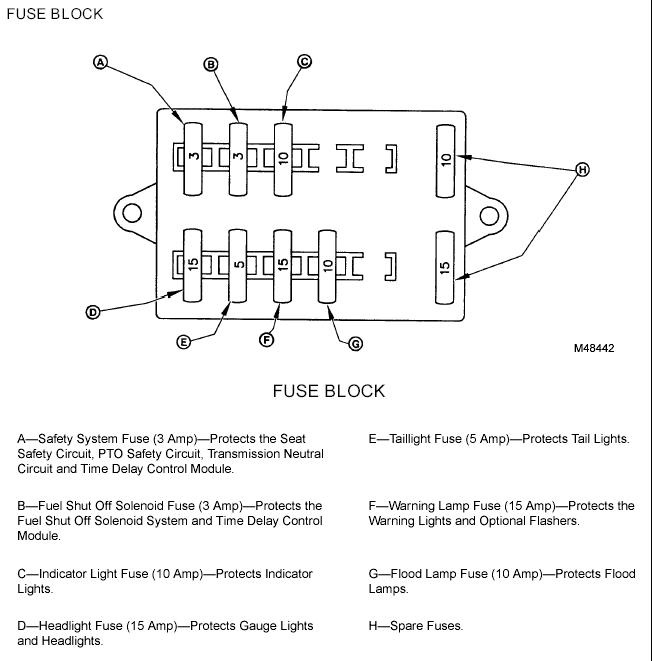 FUSE BLOCK

A B C

3 3 10 10

H

15 5 15 10 15

D

E F G

M48442

FUSE BLOCK

A—Safety System Fuse (3 Amp)—Protects the Seat Safety Circuit, PTO Safety Circuit, Transmission Neutral Circuit and Time Delay Control Module.

B—Fuel Shut Off Solenoid Fuse (3 Amp)—Protects the Fuel Shut Off Solenoid System and Time Delay Control Module.

C—Indicator Light Fuse (10 Amp)—Protects Indicator Lights.

D—Headlight Fuse (15 Amp)—Protects Gauge Lights and Headlights.

E—Taillight Fuse (5 Amp)—Protects Tail Lights.

F—Warning Lamp Fuse (15 Amp)—Protects the Warning Lights and Optional Flashers.

G—Flood Lamp Fuse (10 Amp)—Protects Flood Lamps.

H—Spare Fuses.