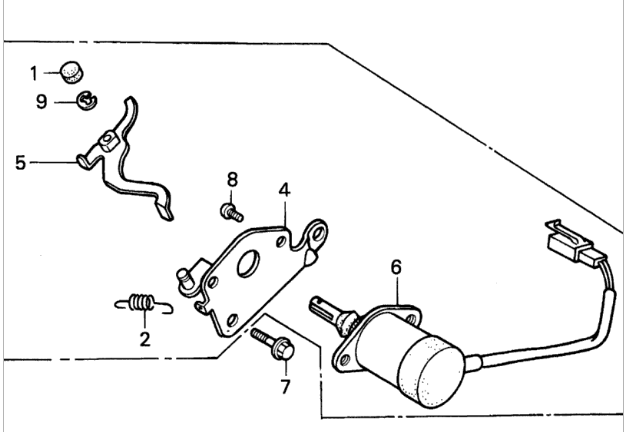 1
9
5
8
4
6
2
7