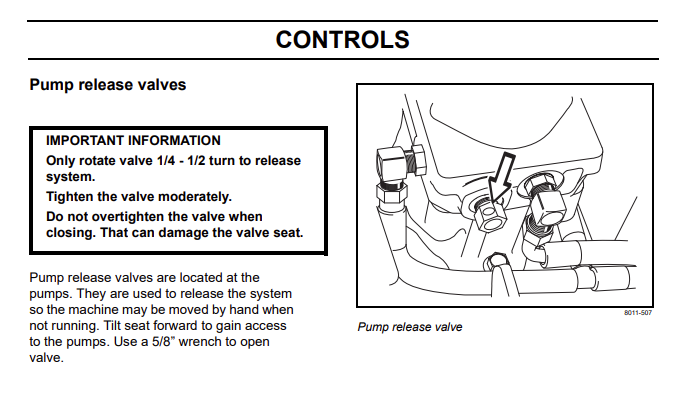 CONTROLS

Pump release valves

IMPORTANT INFORMATION

Only rotate valve 1/4 - 1/2 turn to release system.

Tighten the valve moderately.

Do not overtighten the valve when closing. That can damage the valve seat.

Pump release valves are located at the pumps. They are used to release the system so the machine may be moved by hand when not running. Tilt seat forward to gain access to the pumps. Use a 5/8” wrench to open valve.

8011-507

Pump release valve